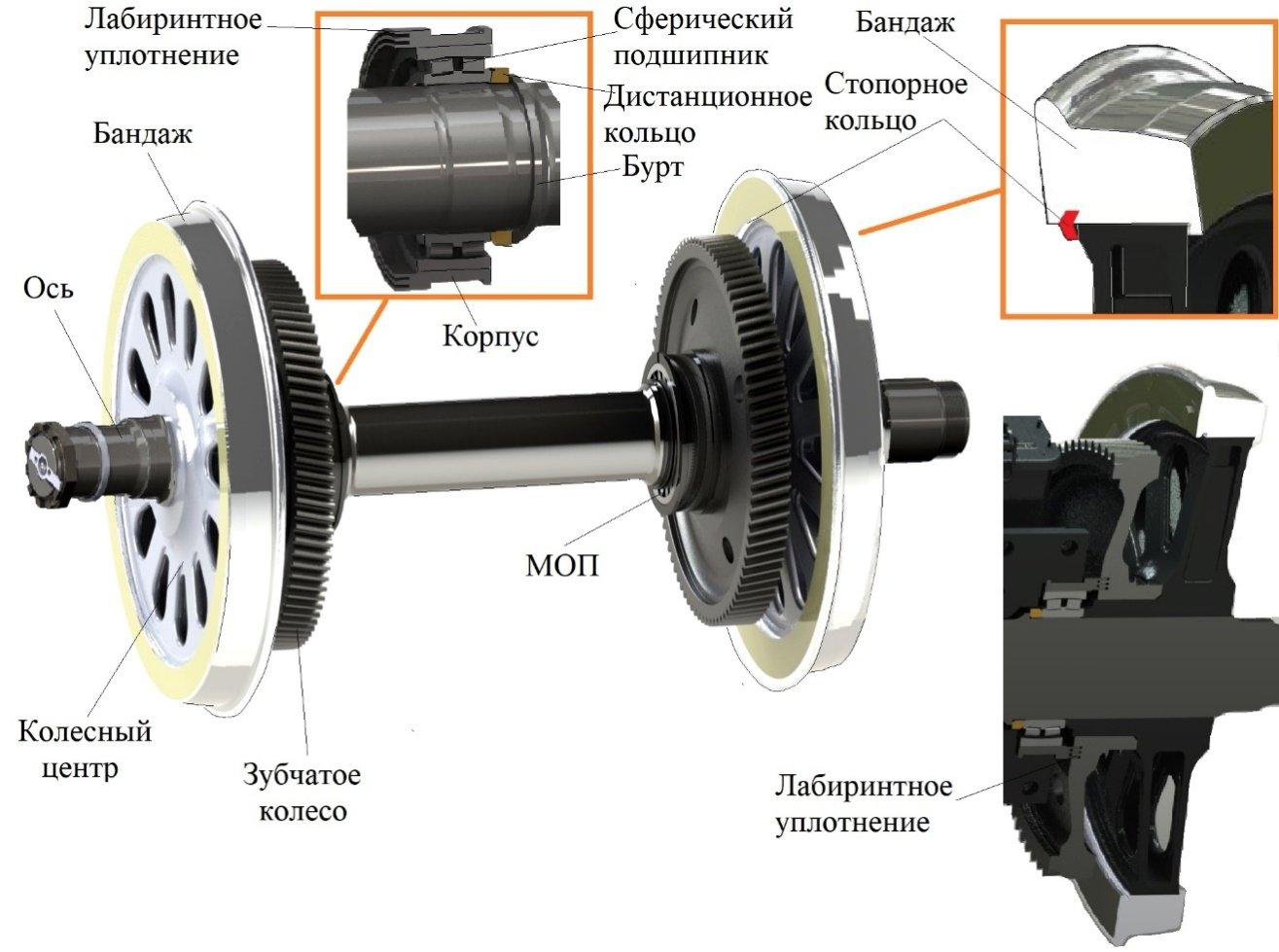 Лабиринтное уплотнение

Сферический подшипник

Бандаж

Дистанционное кольцо

Стопорное кольцо

Бандаж

Бурт

Ось

Корпус

МОП

Колесный центр

Зубчатое колесо

Лабиринтное уплотнение