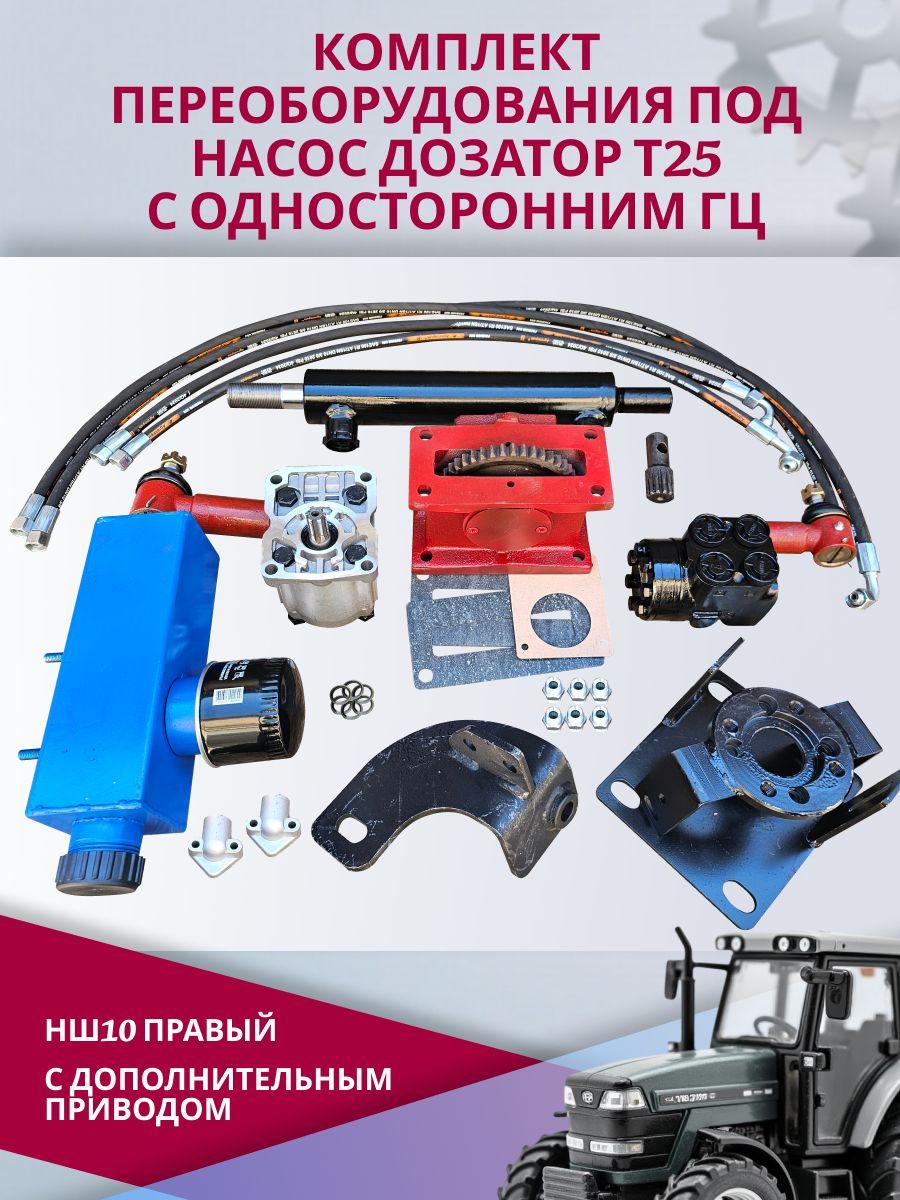 КОМПЛЕКТ ПЕРЕОБОРУДОВАНИЯ ПОД НАСОС ДОЗАТОР Т25 С ОДНОСТОРОННИМ ГЦ

НШ10 ПРАВЫЙ

С ДОПОЛНИТЕЛЬНЫМ ПРИВОДОМ