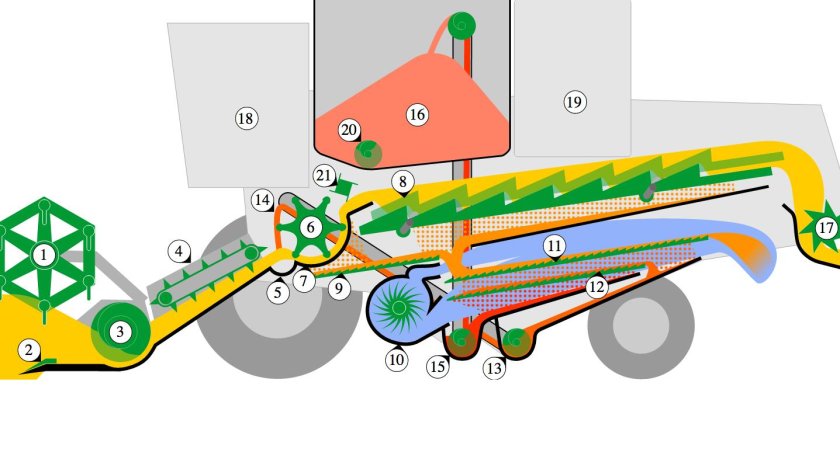 18
16
19
20
21
8
14
6
17
1
4
11
5
7
9
12
3
2
10
15
13