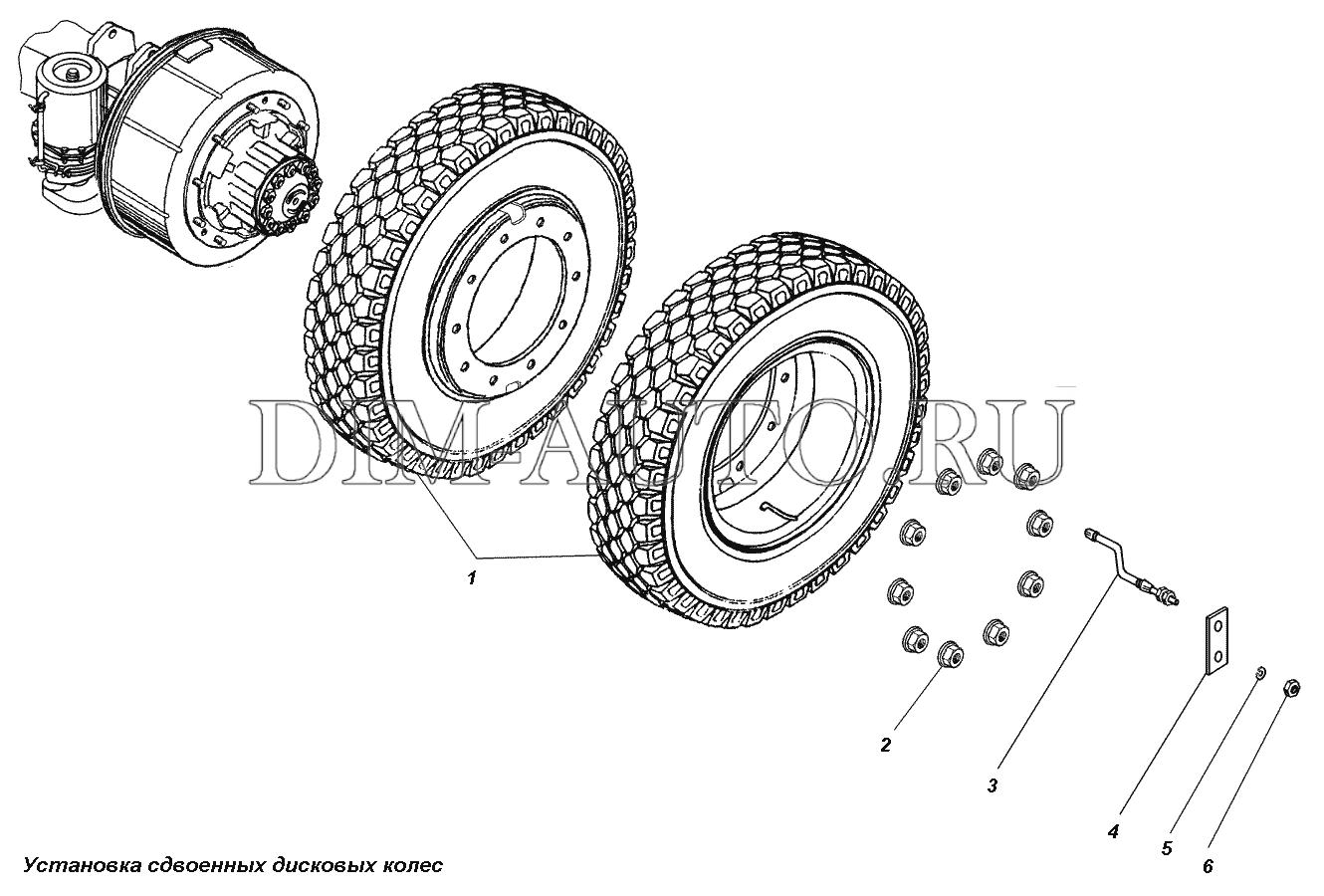 DIM-AUTO.RU

1

2

3

4

5

6

Установка сдвоенных дисковых колес