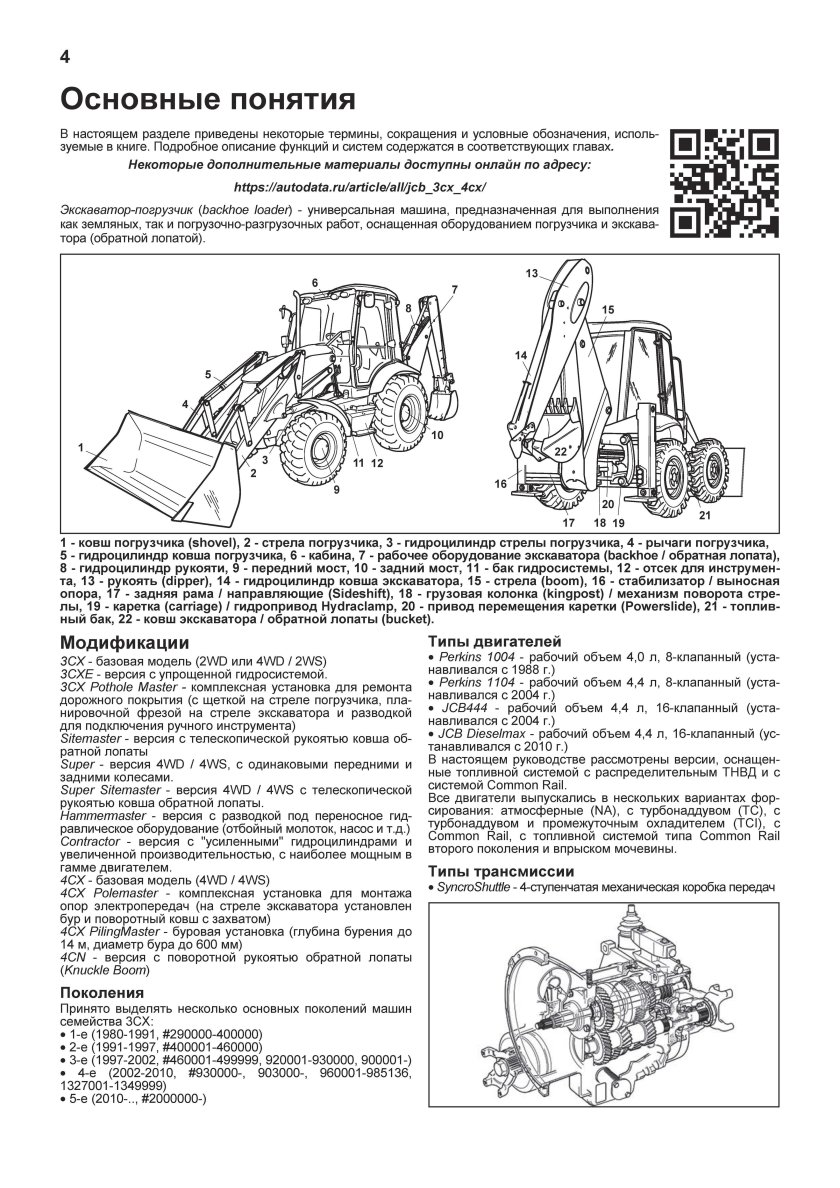 4

Основные понятия

В настоящем разделе приведены некоторые термины, сокращения и условные обозначения, используемые в книге. Подробное описание функций и систем содержатся в соответствующих главах.

Некоторые дополнительные материалы доступны онлайн по адресу:

https://autodata.ru/article/all/jcb_3cx_4cx/

Экскаватор-погрузчик (backhoe loader) - универсальная машина, предназначенная для выполнения как земляных, так и погрузочно-разгрузочных работ, оснащенная оборудованием погрузчика и экскаватора (обратной лопатой).

1 2 3 4 5 6 7 8 9 10 11 12 13 14 15 16 17 18 19 20 21 22

1 - ковш погрузчика (shovel), 2 - стрела погрузчика, 3 - гидроцилиндр стрелы погрузчика, 4 - рычаги погрузчика, 5 - гидроцилиндр ковша погрузчика, 6 - кабина, 7 - рабочее оборудование экскаватора (backhoe / обратная лопата), 8 - гидроцилиндр рукояти, 9 - передний мост, 10 - задний мост, 11 - бак гидросистемы, 12 - отсек для инструмента, 13 - рукоять (dipper), 14 - гидроцилиндр ковша экскаватора, 15 - стрела (boom), 16 - стабилизатор / выносная опора, 17 - задняя рама / направляющие (Sideshift), 18 - грузовая колонка (kingpost) / механизм поворота стрелы, 19 - каретка (carriage) / гидропривод Hydraclamp, 20 - привод перемещения каретки (Powerslide), 21 - топливный бак, 22 - ковш экскаватора / обратной лопаты (bucket).

Модификации

3CX - базовая модель (2WD или 4WD / 2WS)
3CXE - версия с упрощенной гидросистемой.
3CX Pothole Master - комплексная установка для ремонта дорожного покрытия (с щеткой на стреле погрузчика, планировочной фрезой на стреле экскаватора и разводкой для подключения ручного инструмента)
Sitemaster - версия с телескопической рукоятью ковша обратной лопаты
Super - версия 4WD / 4WS, с одинаковыми передними и задними колесами.
Super Sitemaster - версия 4WD / 4WS с телескопической рукоятью ковша обратной лопаты.
Hammermaster - версия с разводкой под переносное гидравлическое оборудование (отбойный молоток, насос и т.д.)
Contractor - версия с "усиленными" гидроцилиндрами и увеличенной производительностью, с наиболее мощным в гамме двигателем.
4CX - базовая модель (4WD / 4WS)
4CX Polemaster - комплексная установка для монтажа опор электропередач (на стреле экскаватора установлен бур и поворотный ковш с захватом)
4CX PilingMaster - буровая установка (глубина бурения до 14 м, диаметр бура до 600 мм)
4CN - версия с поворотной рукоятью обратной лопаты (Knuckle Boom)

Поколения

Принято выделять несколько основных поколений машин семейства 3CX:
• 1-е (1980-1991, #290000-400000)
• 2-е (1991-1997, #400001-460000)
• 3-е (1997-2002, #460001-499999, 920001-930000, 900001-)
• 4-е (2002-2010, #930000-, 903000-, 960001-985136, 1327001-1349999)
• 5-е (2010-.., #2000000-)

Типы двигателей

• Perkins 1004 - рабочий объем 4,0 л, 8-клапанный (устанавливался с 1988 г.)
• Perkins 1104 - рабочий объем 4,4 л, 8-клапанный (устанавливался с 2004 г.)
• JCB444 - рабочий объем 4,4 л, 16-клапанный (устанавливался с 2004 г.)
• JCB Dieselmax - рабочий объем 4,4 л, 16-клапанный (устанавливался с 2010 г.)
В настоящем руководстве рассмотрены версии, оснащенные топливной системой с распределительным ТНВД и с системой Common Rail.
Все двигатели выпускались в нескольких вариантах форсирования: атмосферные (NA), с турбонаддувом (TC), с турбонаддувом и промежуточным охладителем (TCI), с Common Rail, с топливной системой типа Common Rail второго поколения и впрыском мочевины.

Типы трансмиссии

• SyncroShuttle - 4-ступенчатая механическая коробка передач