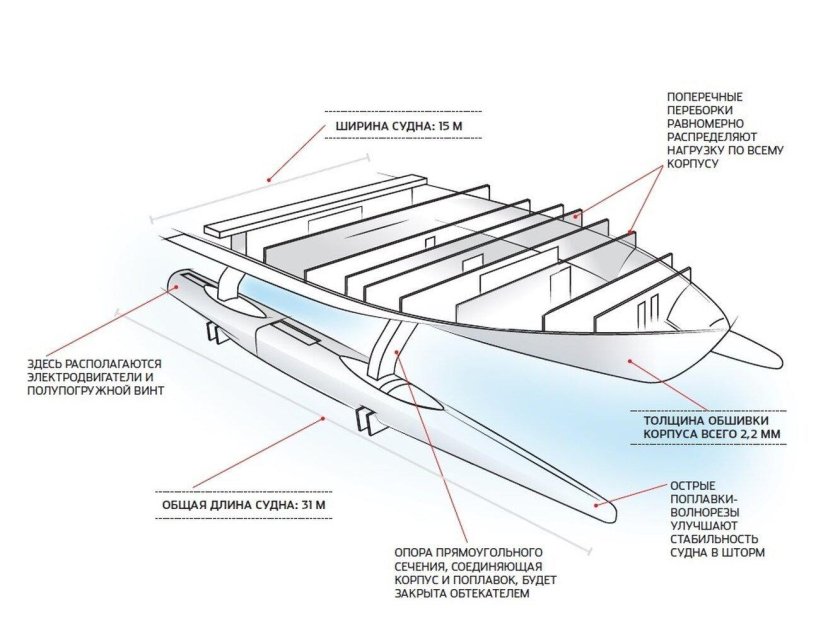 ШИРИНА СУДНА: 15 М

ПОПЕРЕЧНЫЕ ПЕРЕБОРКИ РАВНОМЕРНО РАСПРЕДЕЛЯЮТ НАГРУЗКУ ПО ВСЕМУ КОРПУСУ

ЗДЕСЬ РАСПОЛАГАЮТСЯ ЭЛЕКТРОДВИГАТЕЛИ И ПОЛУПОГРУЖНОЙ ВИНТ

ТОЛЩИНА ОБШИВКИ КОРПУСА ВСЕГО 2,2 ММ

ОБЩАЯ ДЛИНА СУДНА: 31 М

ОСТРЫЕ ПОПЛАВКИ-ВОЛНОРЕЗЫ УЛУЧШАЮТ СТАБИЛЬНОСТЬ СУДНА В ШТОРМ

ОПОРА ПРЯМОУГОЛЬНОГО СЕЧЕНИЯ, СОЕДИНЯЮЩАЯ КОРПУС И ПОПЛАВОК, БУДЕТ ЗАКРЫТА ОБТЕКАТЕЛЕМ