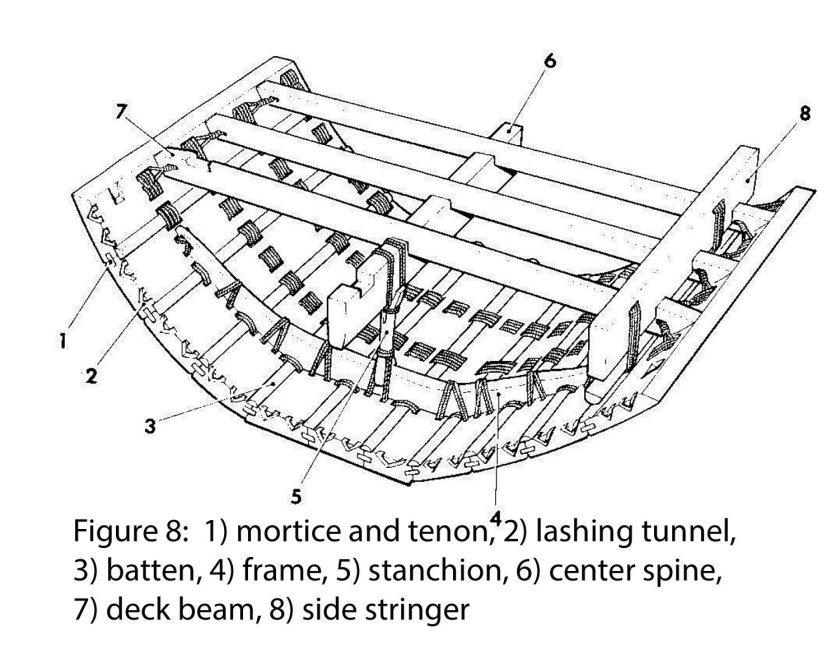 6
7
8
1
2
3
5
4

Figure 8: 1) mortice and tenon, 2) lashing tunnel, 3) batten, 4) frame, 5) stanchion, 6) center spine, 7) deck beam, 8) side stringer