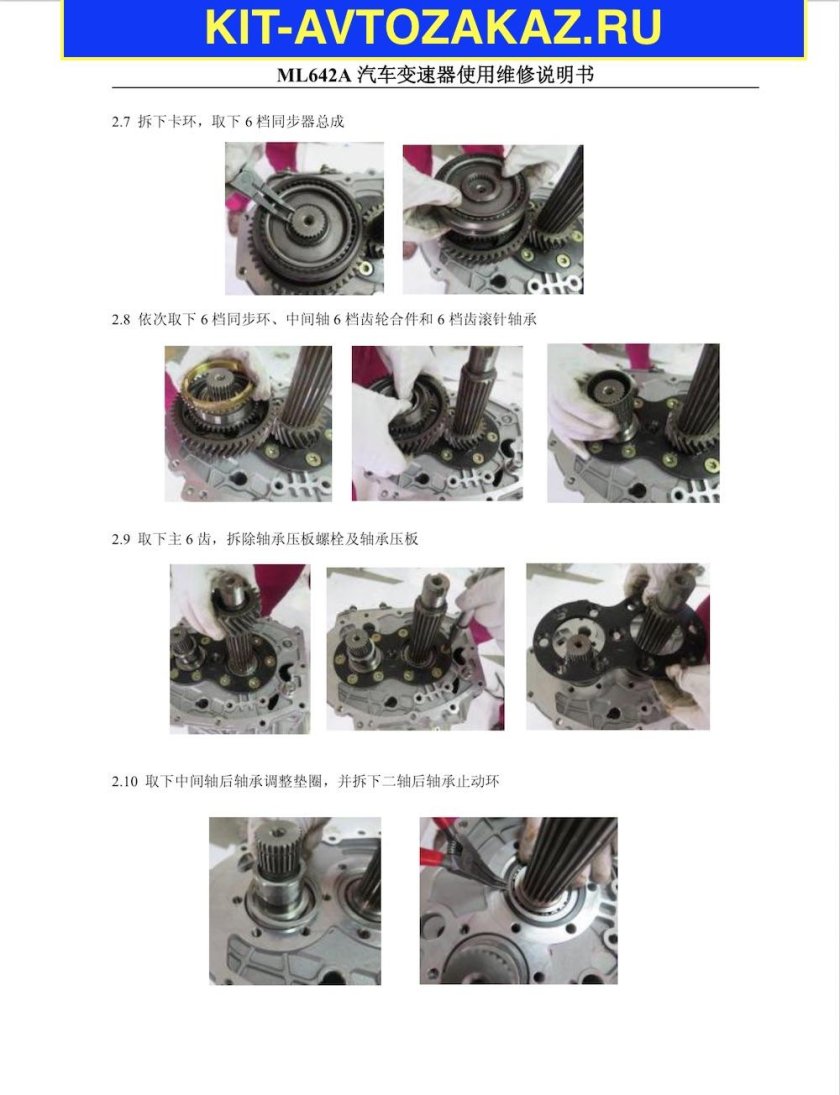 KIT-AVTOZAKAZ.RU

ML642A 汽车变速器使用维修说明书

2.7 拆下卡环，取下 6 档同步器总成

2.8 依次取下 6 档同步环、中间轴 6 档齿轮合件和 6 档齿滚针轴承

2.9 取下主 6 齿，拆除轴承压板螺栓及轴承压板

2.10 取下中间轴后轴承调整垫圈，并拆下二轴后轴承止动环