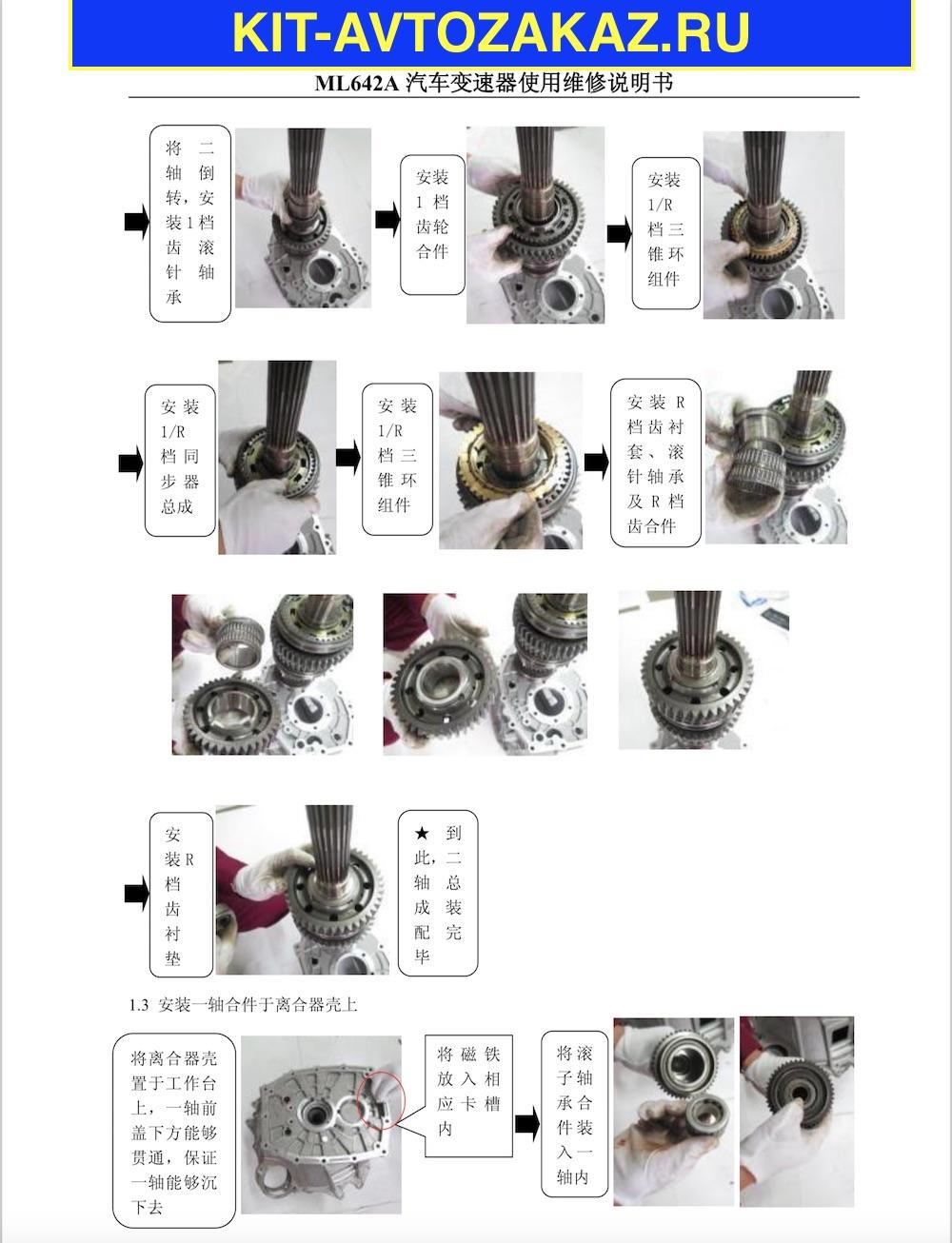 KIT-AVTOZAKAZ.RU

ML642A 汽车变速器使用维修说明书

将二轴倒转，安装1档齿滚针轴承

安装1档齿轮合件

安装1/R档三锥环组件

安装1/R档同步器总成

安装1/R档三锥环组件

安装R档齿衬套、滚针轴承及R档齿合件

安装R档齿衬垫

★ 到此，二轴总成装配完毕

1.3 安装一轴合件于离合器壳上

将离合器壳置于工作台上，一轴前盖下方能够贯通，保证一轴能够沉下去

将磁铁放入相应卡槽内

将滚子轴承合件装入一轴内