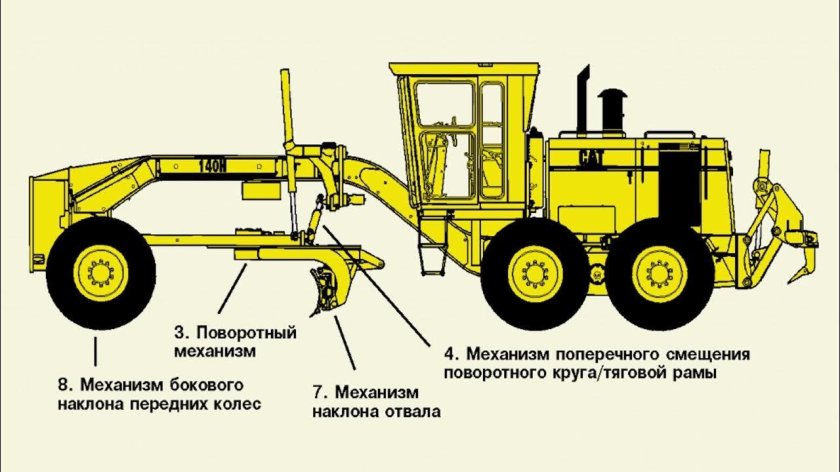 140H

CAT

3. Поворотный механизм

4. Механизм поперечного смещения поворотного круга/тяговой рамы

8. Механизм бокового наклона передних колес

7. Механизм наклона отвала