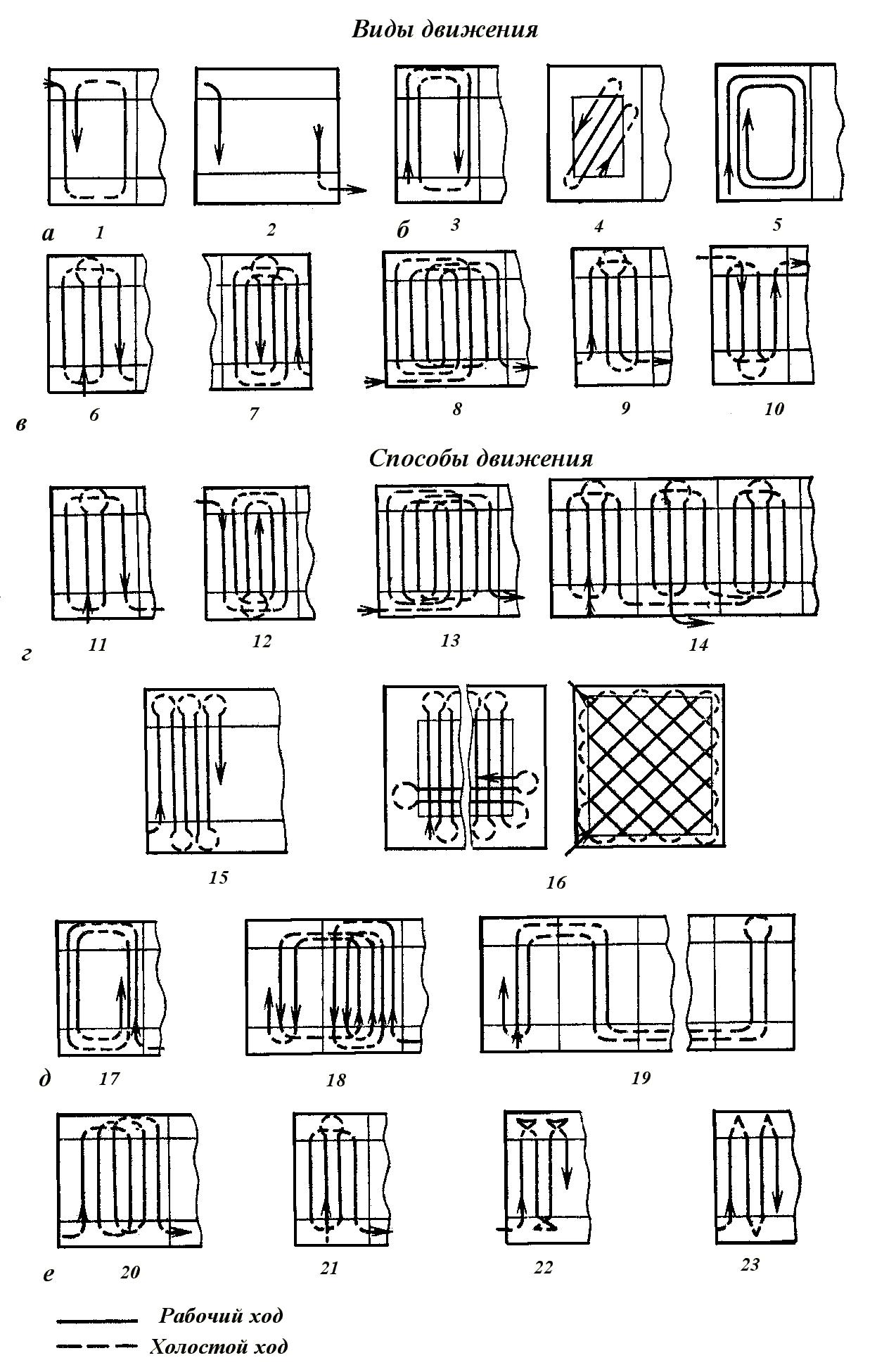 Виды движения

а 1 2 б 3 4 5

в 6 7 8 9 10

Способы движения

г 11 12 13 14

15 16

д 17 18 19

е 20 21 22 23

Рабочий ход

Холостой ход