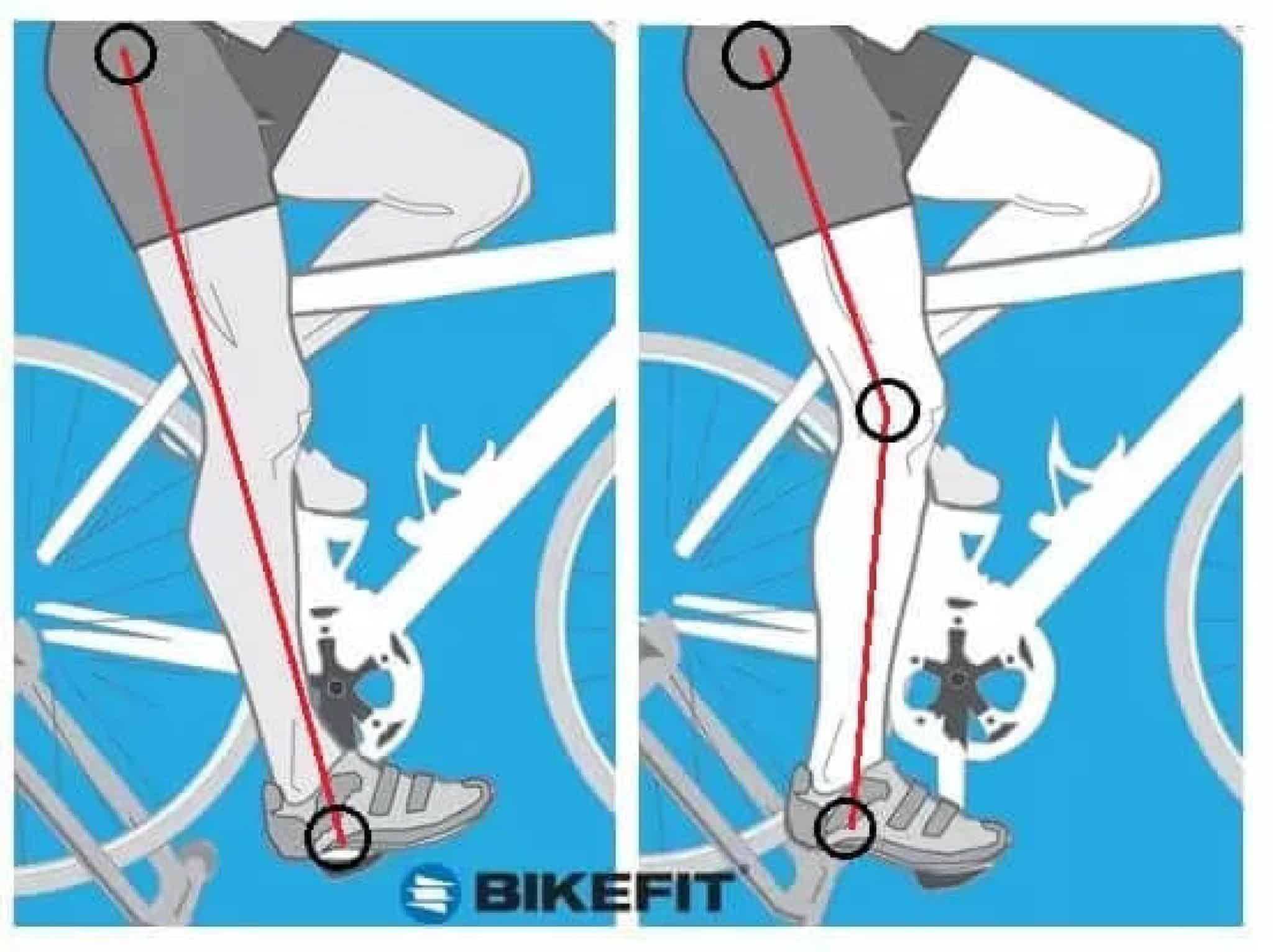 BIKEFIT