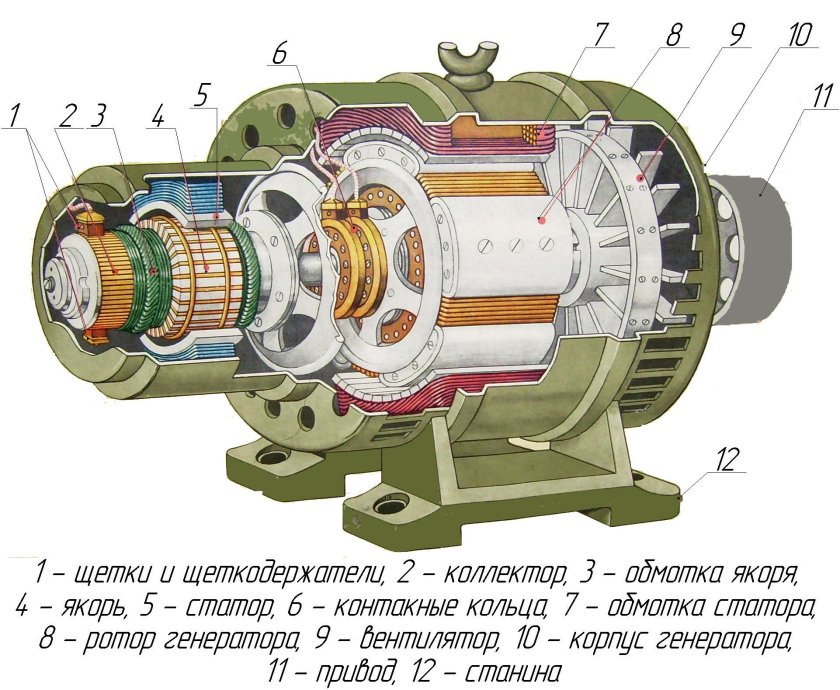 1 2 3 4 5 6 7 8 9 10 11 12

1 – щетки и щеткодержатели, 2 – коллектор, 3 – обмотка якоря, 4 – якорь, 5 – статор, 6 – контакные кольца, 7 – обмотка статора, 8 – ротор генератора, 9 – вентилятор, 10 – корпус генератора, 11 – привод, 12 – станина