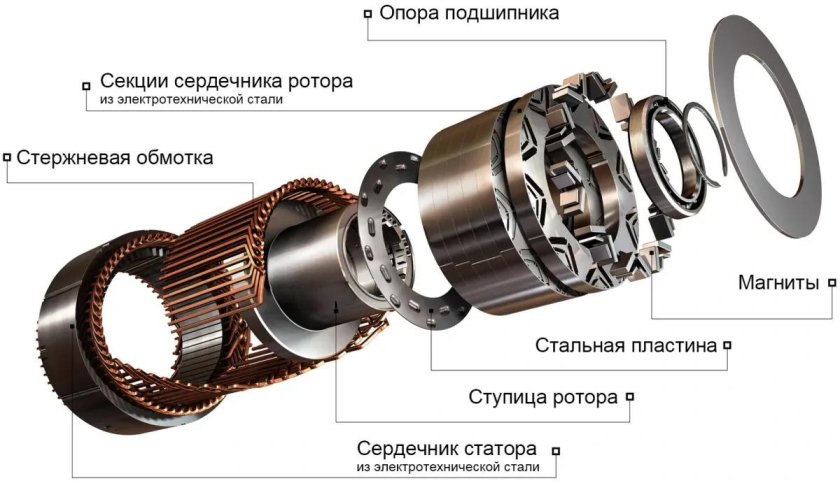 Опора подшипника

Секции сердечника ротора
из электротехнической стали

Стержневая обмотка

Магниты

Стальная пластина

Ступица ротора

Сердечник статора
из электротехнической стали