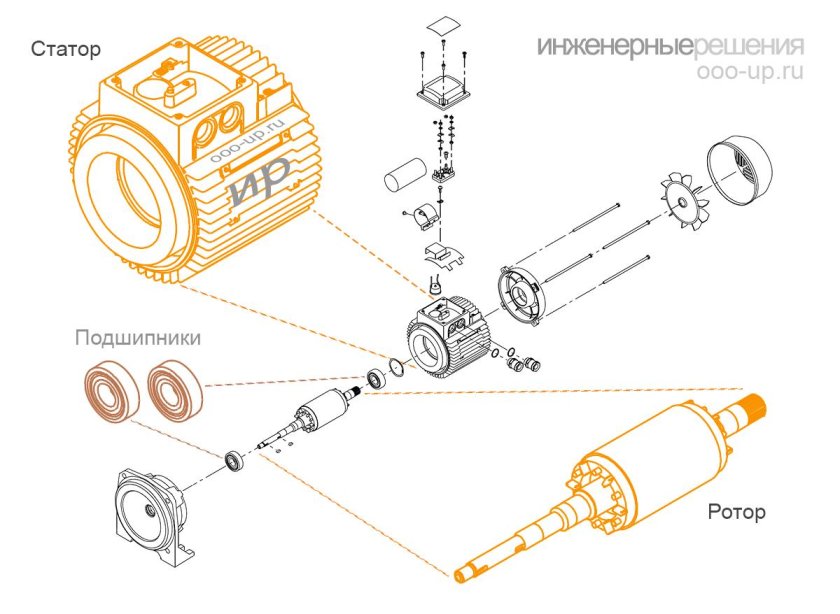 Статор

инженерныерешения
ooo-up.ru

ooo-up.ru
ир

Подшипники

Ротор