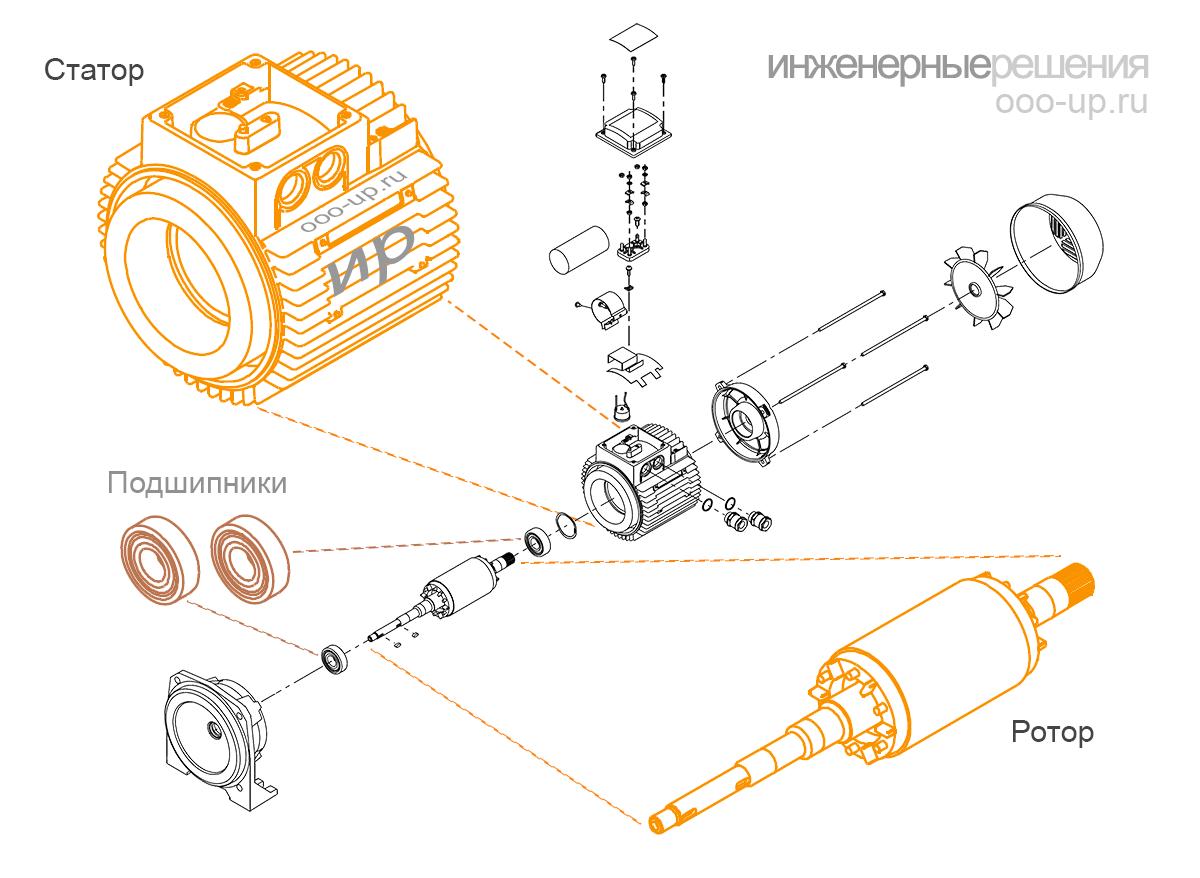 Статор

инженерныерешения
ooo-up.ru

ooo-up.ru
ир

Подшипники

Ротор