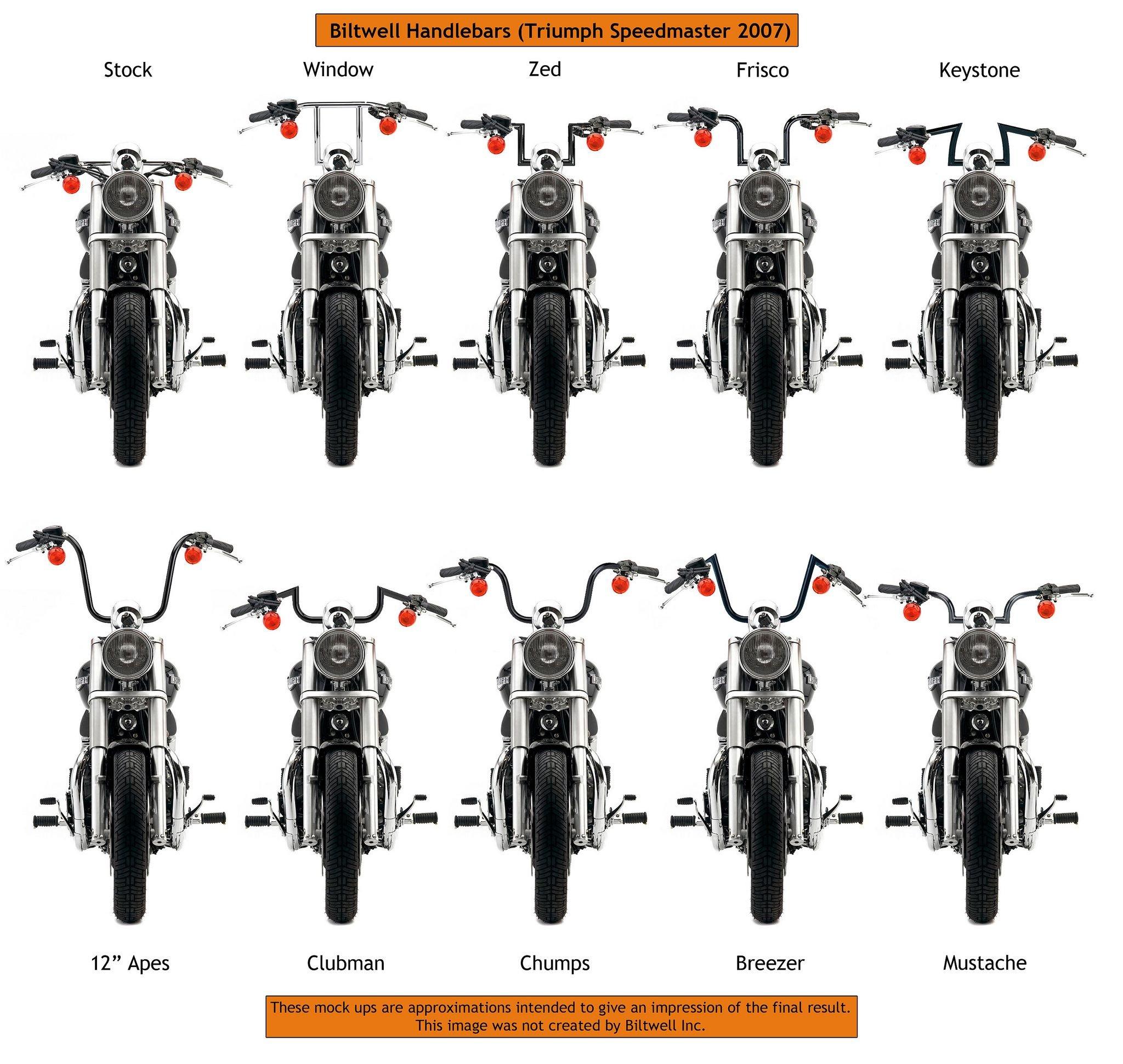 Biltwell Handlebars (Triumph Speedmaster 2007)

Stock

Window

Zed

Frisco

Keystone

12” Apes

Clubman

Chumps

Breezer

Mustache

These mock ups are approximations intended to give an impression of the final result. This image was not created by Biltwell Inc.