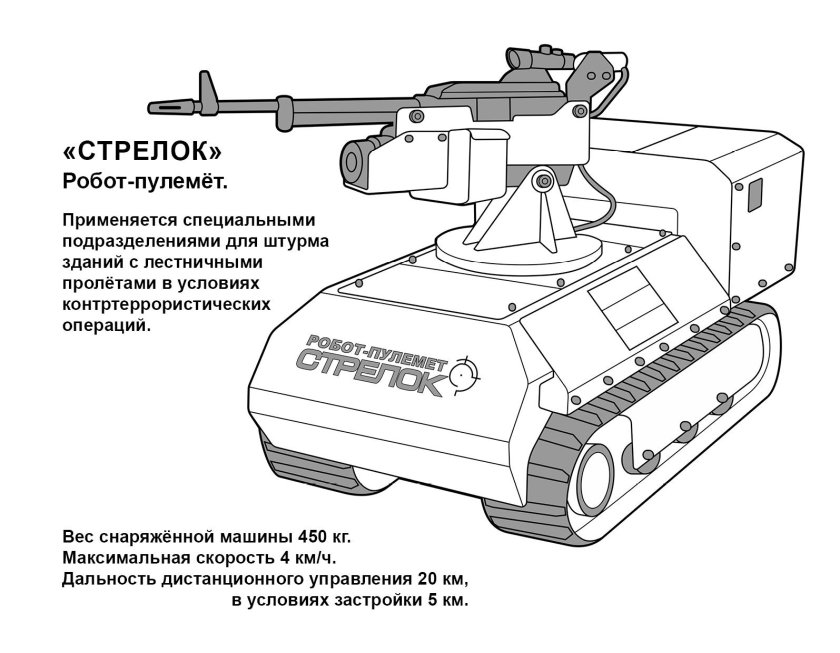 «СТРЕЛОК»
Робот-пулемёт.

Применяется специальными подразделениями для штурма зданий с лестничными пролётами в условиях контртеррористических операций.

РОБОТ-ПУЛЕМЕТ
СТРЕЛОК

Вес снаряжённой машины 450 кг.
Максимальная скорость 4 км/ч.
Дальность дистанционного управления 20 км, в условиях застройки 5 км.