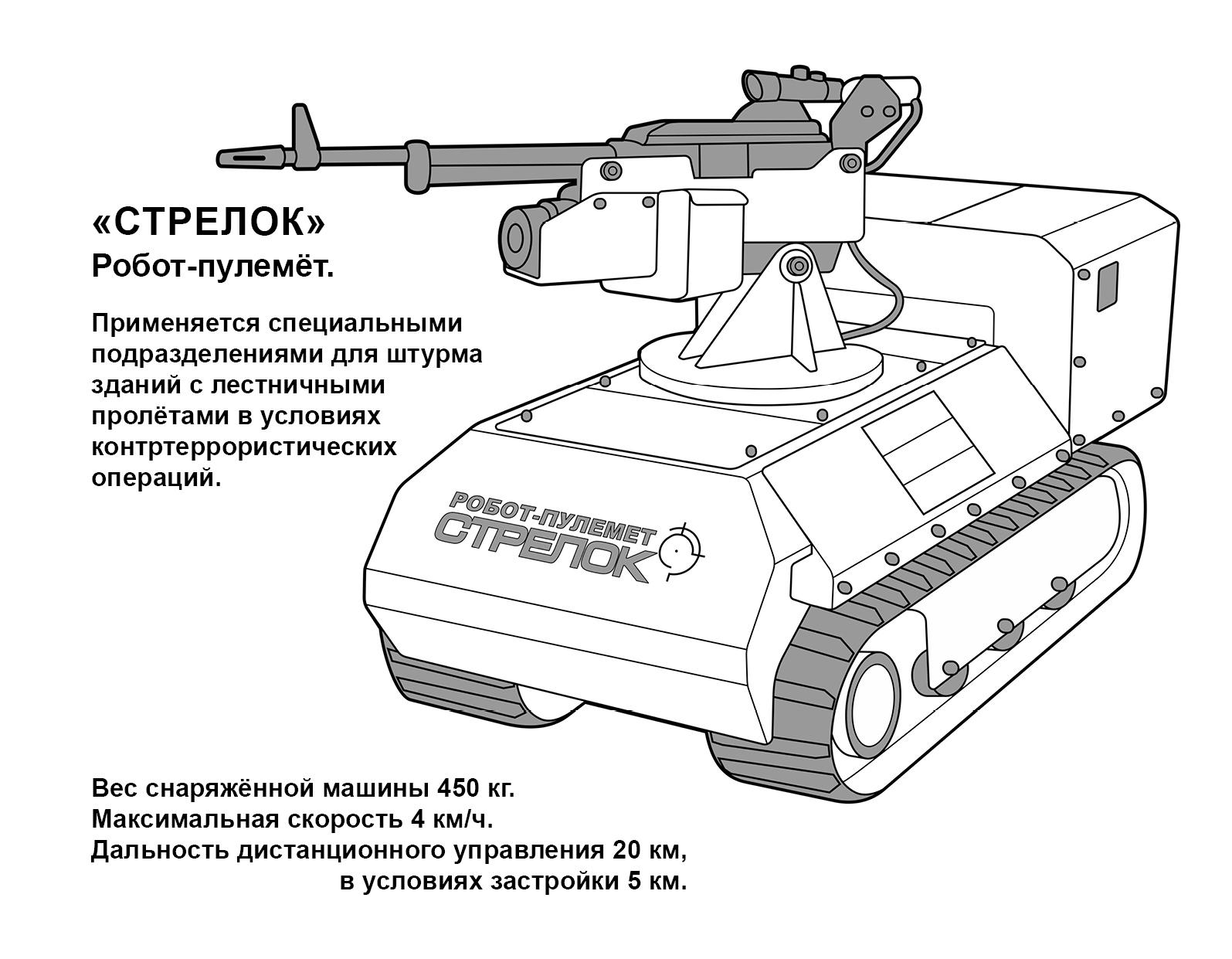 «СТРЕЛОК»
Робот-пулемёт.

Применяется специальными подразделениями для штурма зданий с лестничными пролётами в условиях контртеррористических операций.

РОБОТ-ПУЛЕМЕТ
СТРЕЛОК

Вес снаряжённой машины 450 кг.
Максимальная скорость 4 км/ч.
Дальность дистанционного управления 20 км,
в условиях застройки 5 км.