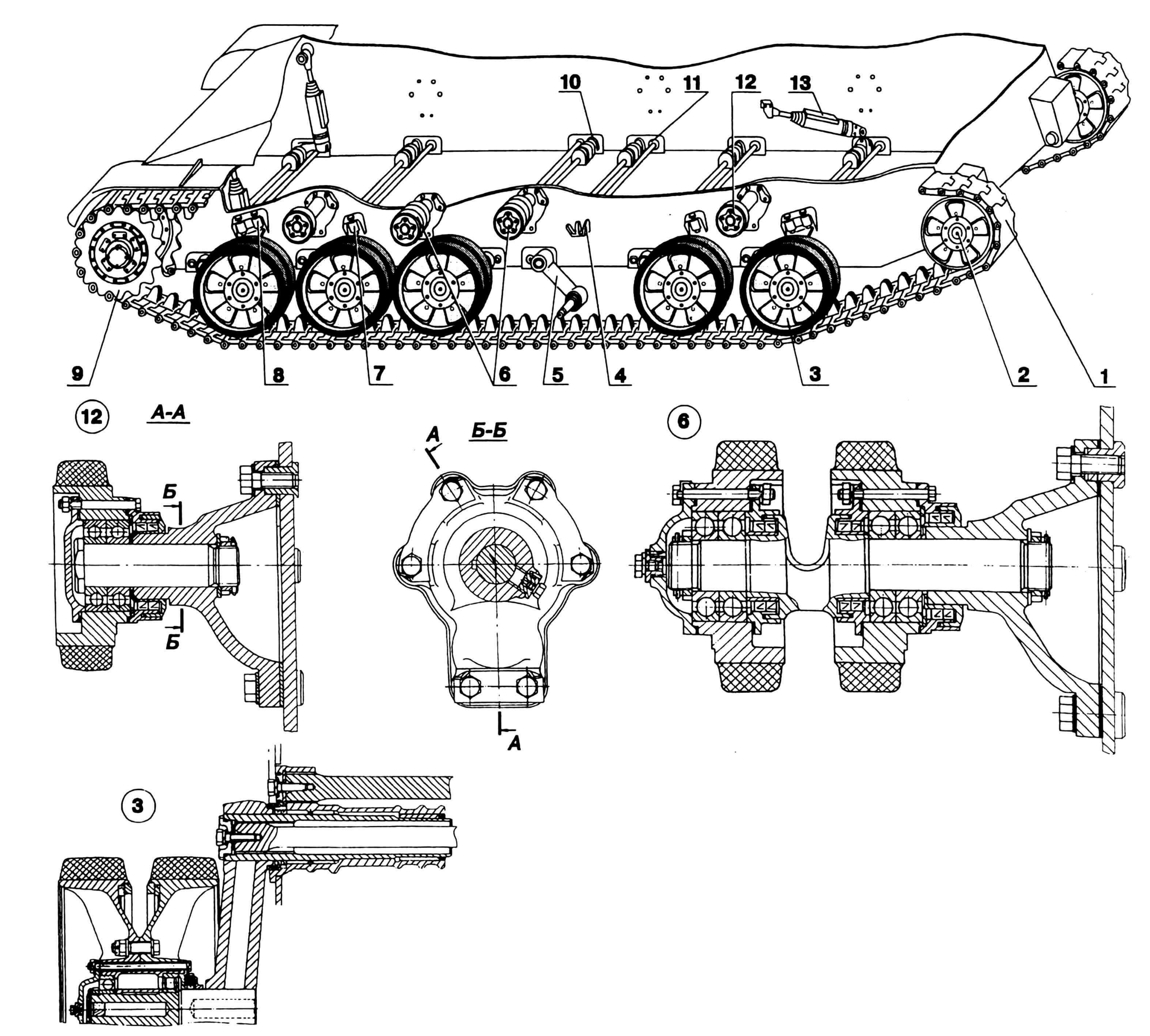 10
11
12
13
9
8
7
6
5
4
3
2
1
12
А-А
Б
Б
А
Б-Б
А
6
3