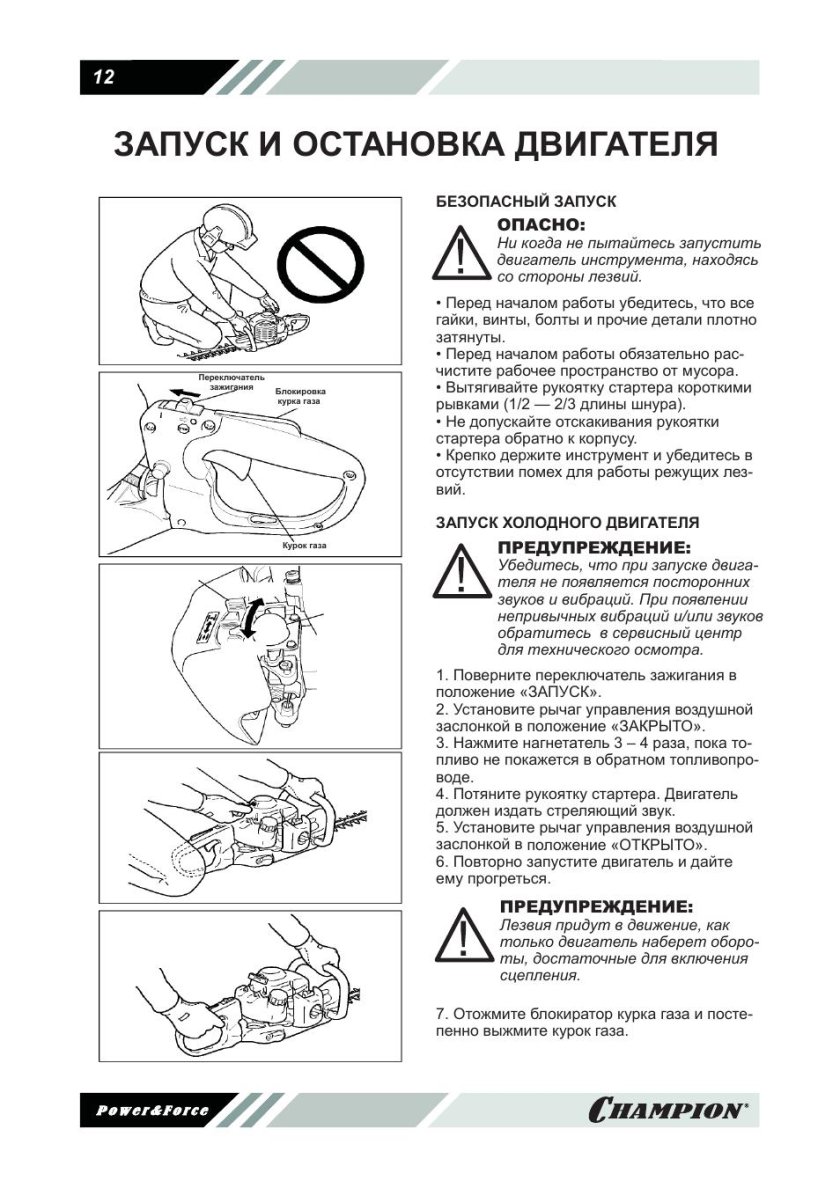 12

ЗАПУСК И ОСТАНОВКА ДВИГАТЕЛЯ

Переключатель зажигания
Блокировка курка газа
Курок газа

БЕЗОПАСНЫЙ ЗАПУСК

ОПАСНО:
Ни когда не пытайтесь запустить двигатель инструмента, находясь со стороны лезвий.

• Перед началом работы убедитесь, что все гайки, винты, болты и прочие детали плотно затянуты.
• Перед началом работы обязательно расчистите рабочее пространство от мусора.
• Вытягивайте рукоятку стартера короткими рывками (1/2 — 2/3 длины шнура).
• Не допускайте отскакивания рукоятки стартера обратно к корпусу.
• Крепко держите инструмент и убедитесь в отсутствии помех для работы режущих лезвий.

ЗАПУСК ХОЛОДНОГО ДВИГАТЕЛЯ

ПРЕДУПРЕЖДЕНИЕ:
Убедитесь, что при запуске двигателя не появляется посторонних звуков и вибраций. При появлении непривычных вибраций и/или звуков обратитесь в сервисный центр для технического осмотра.

1. Поверните переключатель зажигания в положение «ЗАПУСК».
2. Установите рычаг управления воздушной заслонкой в положение «ЗАКРЫТО».
3. Нажмите нагнетатель 3 – 4 раза, пока топливо не покажется в обратном топливопроводе.
4. Потяните рукоятку стартера. Двигатель должен издать стреляющий звук.
5. Установите рычаг управления воздушной заслонкой в положение «ОТКРЫТО».
6. Повторно запустите двигатель и дайте ему прогреться.

ПРЕДУПРЕЖДЕНИЕ:
Лезвия придут в движение, как только двигатель наберет обороты, достаточные для включения сцепления.

7. Отожмите блокиратор курка газа и постепенно выжмите курок газа.

Power&Force
CHAMPION®