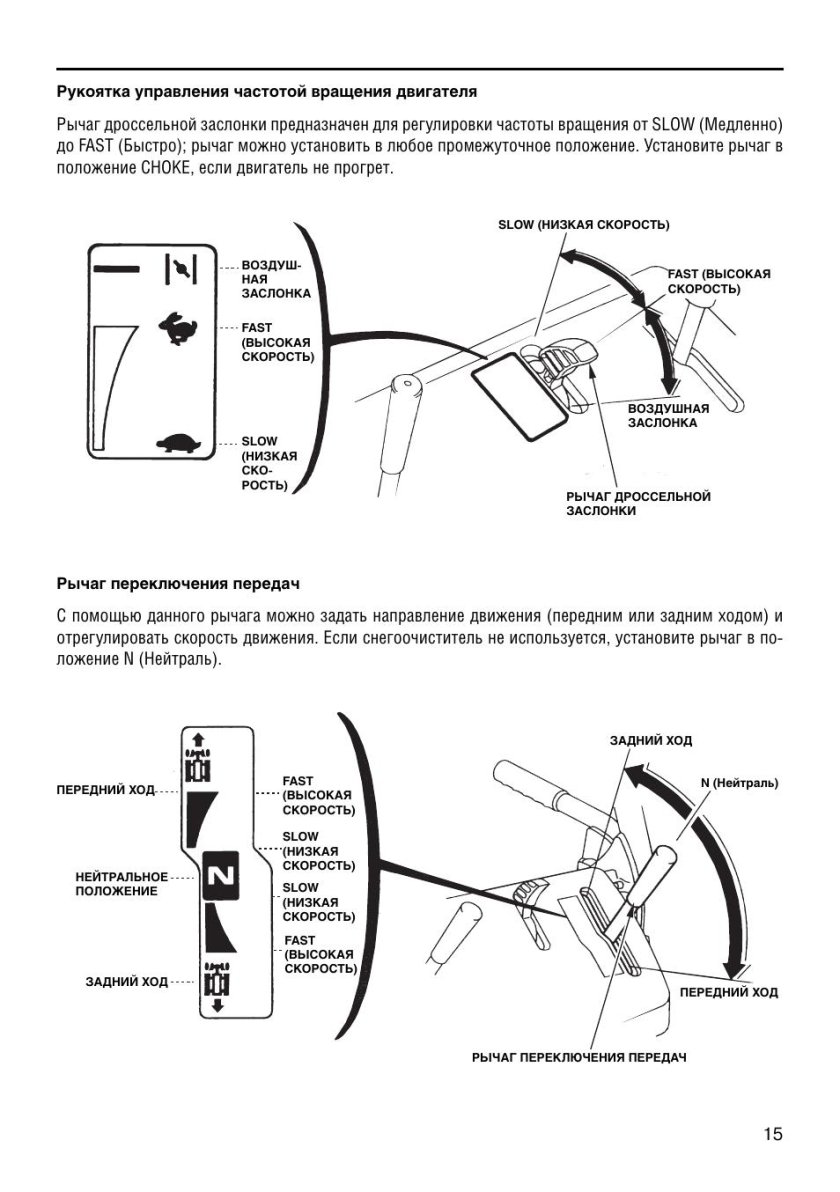 Рукоятка управления частотой вращения двигателя

Рычаг дроссельной заслонки предназначен для регулировки частоты вращения от SLOW (Медленно) до FAST (Быстро); рычаг можно установить в любое промежуточное положение. Установите рычаг в положение CHOKE, если двигатель не прогрет.

ВОЗДУШНАЯ ЗАСЛОНКА

FAST (ВЫСОКАЯ СКОРОСТЬ)

SLOW (НИЗКАЯ СКОРОСТЬ)

SLOW (НИЗКАЯ СКОРОСТЬ)

FAST (ВЫСОКАЯ СКОРОСТЬ)

ВОЗДУШНАЯ ЗАСЛОНКА

РЫЧАГ ДРОССЕЛЬНОЙ ЗАСЛОНКИ

Рычаг переключения передач

С помощью данного рычага можно задать направление движения (передним или задним ходом) и отрегулировать скорость движения. Если снегоочиститель не используется, установите рычаг в положение N (Нейтраль).

ПЕРЕДНИЙ ХОД

НЕЙТРАЛЬНОЕ ПОЛОЖЕНИЕ

ЗАДНИЙ ХОД

N

FAST (ВЫСОКАЯ СКОРОСТЬ)

SLOW (НИЗКАЯ СКОРОСТЬ)

SLOW (НИЗКАЯ СКОРОСТЬ)

FAST (ВЫСОКАЯ СКОРОСТЬ)

ЗАДНИЙ ХОД

N (Нейтраль)

ПЕРЕДНИЙ ХОД

РЫЧАГ ПЕРЕКЛЮЧЕНИЯ ПЕРЕДАЧ

15