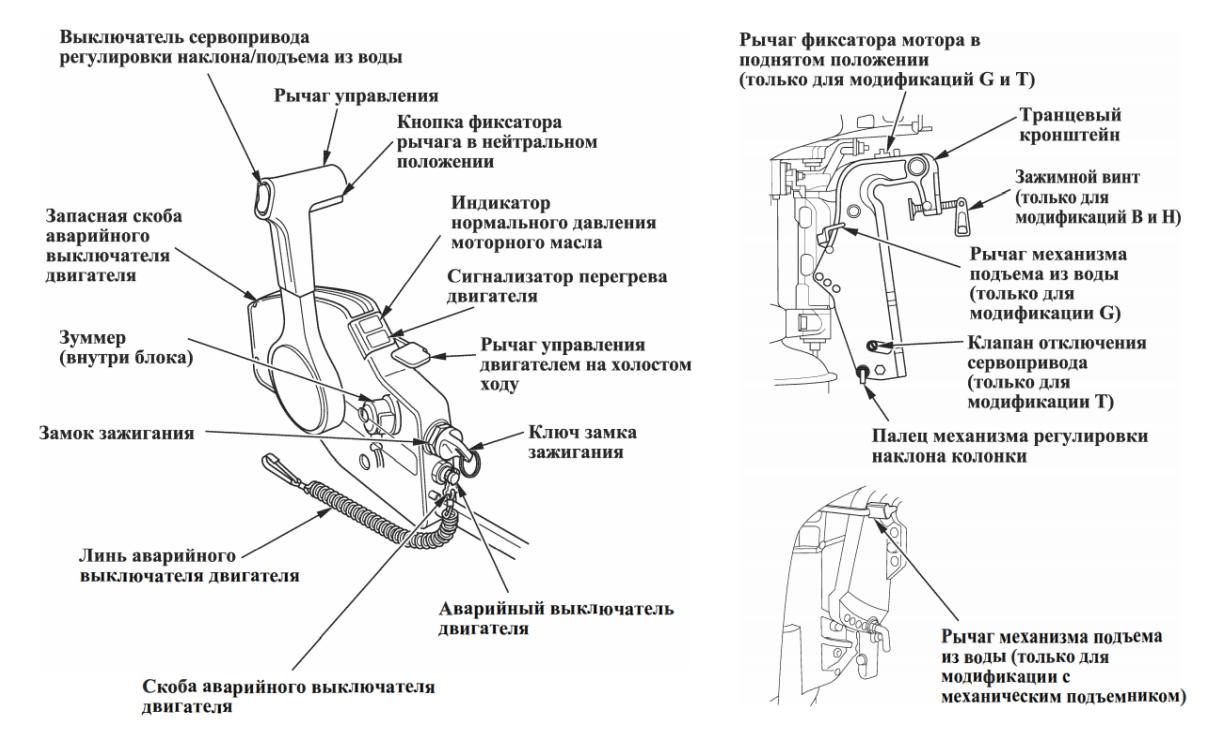 Выключатель сервопривода регулировки наклона/подъема из воды

Рычаг управления

Кнопка фиксатора рычага в нейтральном положении

Запасная скоба аварийного выключателя двигателя

Индикатор нормального давления моторного масла

Сигнализатор перегрева двигателя

Зуммер (внутри блока)

Рычаг управления двигателем на холостом ходу

Замок зажигания

Ключ замка зажигания

Линь аварийного выключателя двигателя

Аварийный выключатель двигателя

Скоба аварийного выключателя двигателя

Рычаг фиксатора мотора в поднятом положении (только для модификаций G и T)

Транцевый кронштейн

Зажимной винт (только для модификаций B и H)

Рычаг механизма подъема из воды (только для модификации G)

Клапан отключения сервопривода (только для модификации T)

Палец механизма регулировки наклона колонки

Рычаг механизма подъема из воды (только для модификации с механическим подъемником)