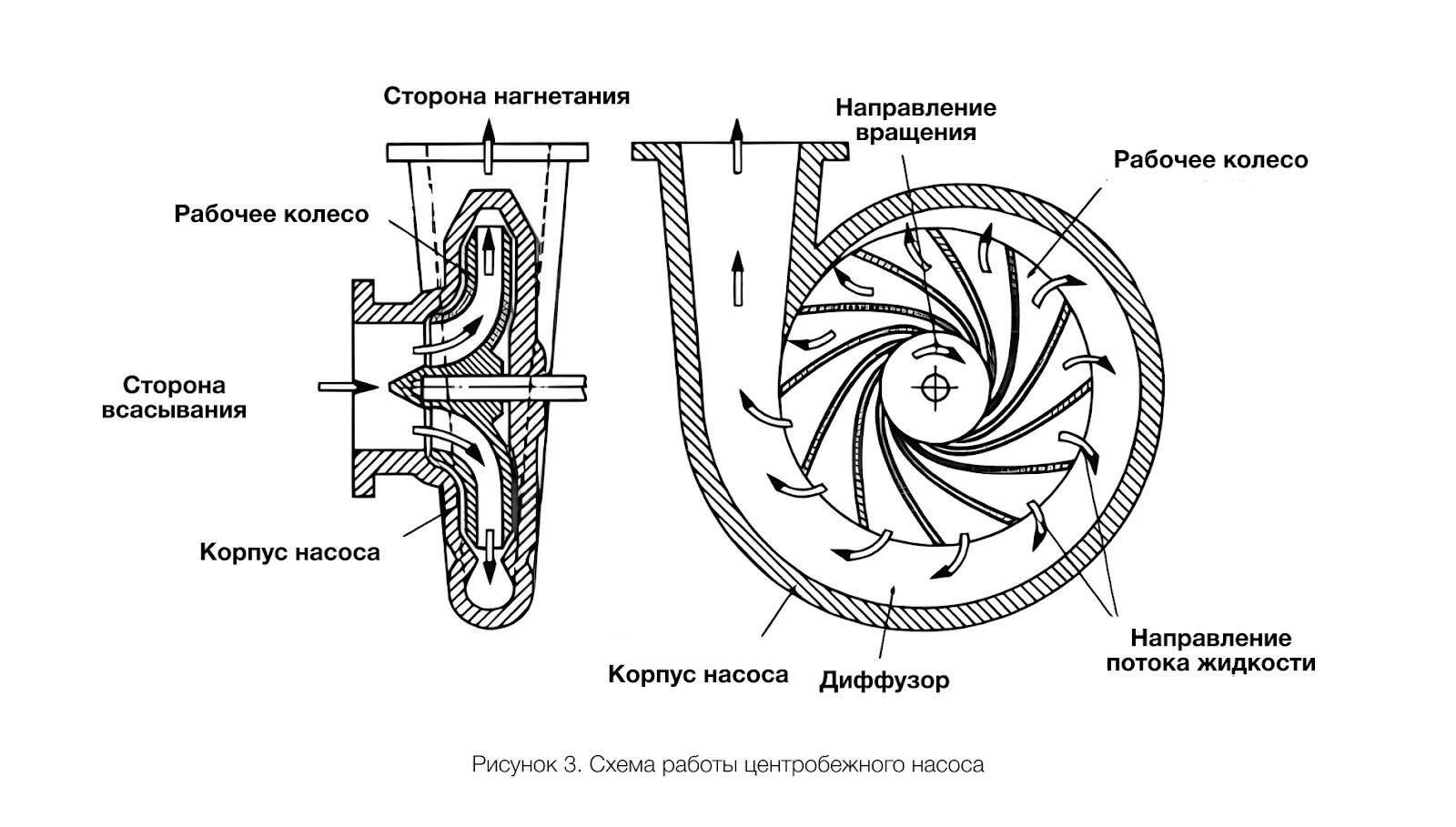 Сторона нагнетания

Рабочее колесо

Сторона всасывания

Корпус насоса

Направление вращения

Рабочее колесо

Направление потока жидкости

Корпус насоса

Диффузор

Рисунок 3. Схема работы центробежного насоса