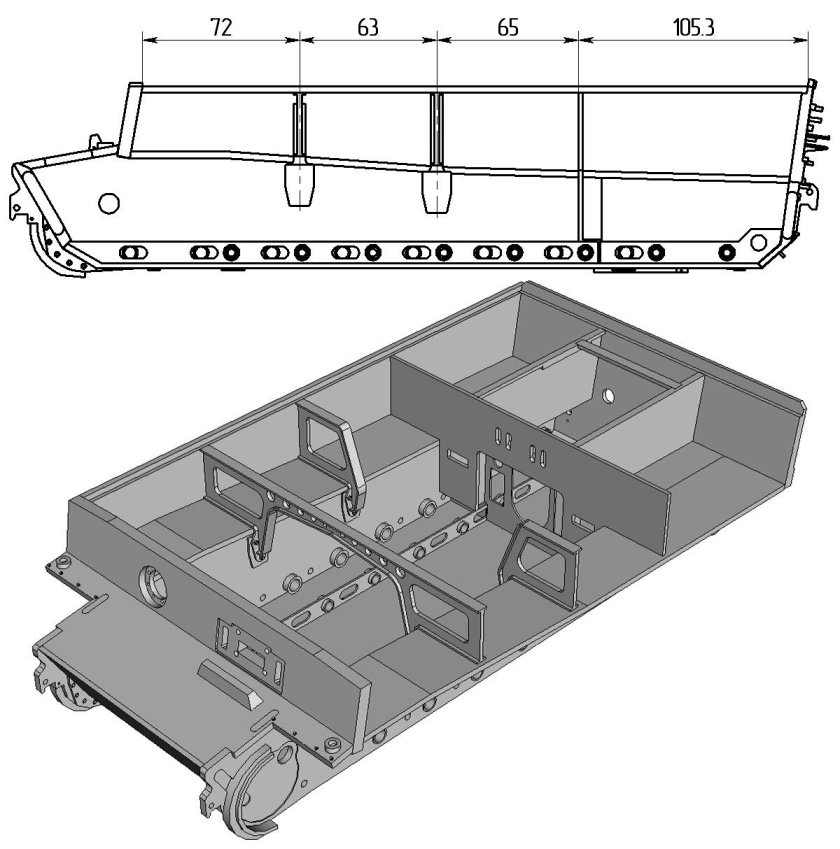 72 63 65 105.3