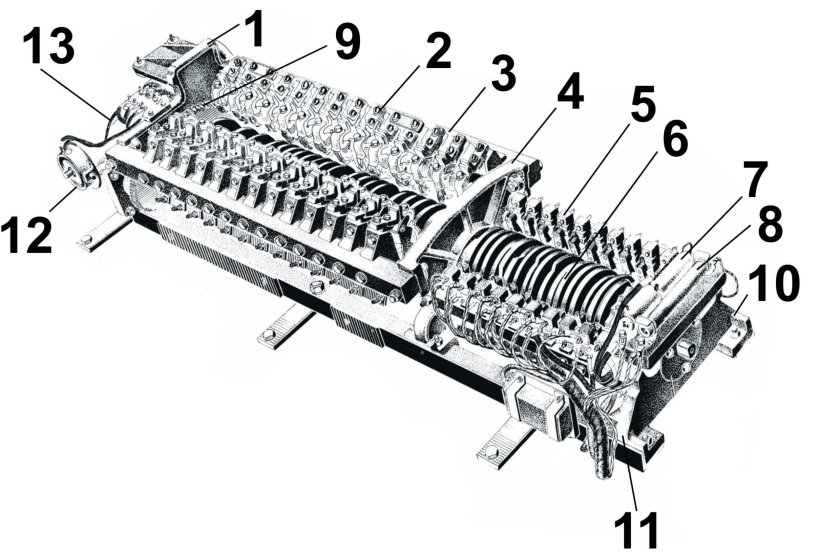 13
1
9
2
3
4
5
6
7
8
10
12
11