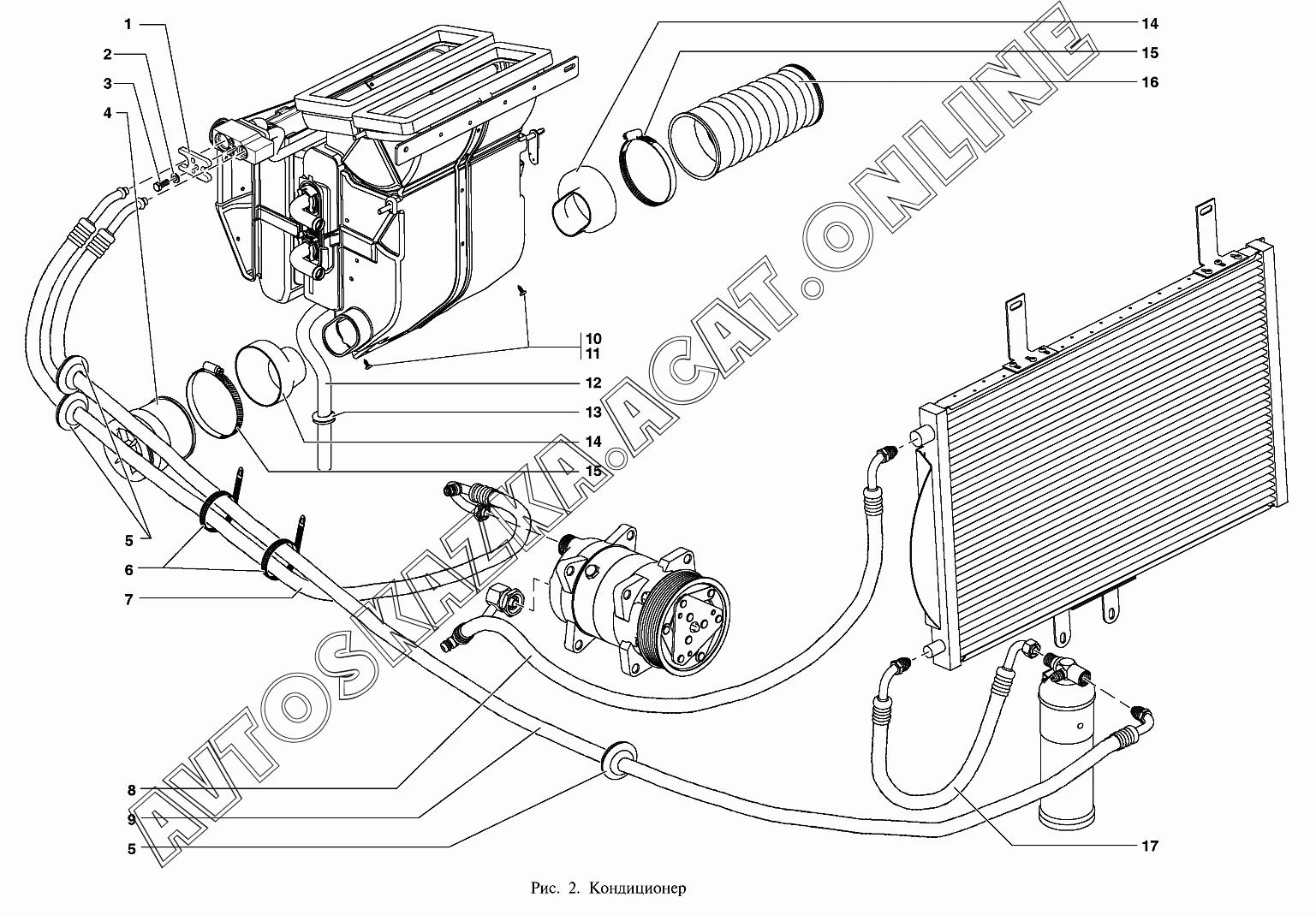 1
2
3
4
14
15
16
10
11
12
13
14
15
5
6
7
8
9
5
17

AVTOSKAZKA.ACAT.ONLINE

Рис. 2. Кондиционер