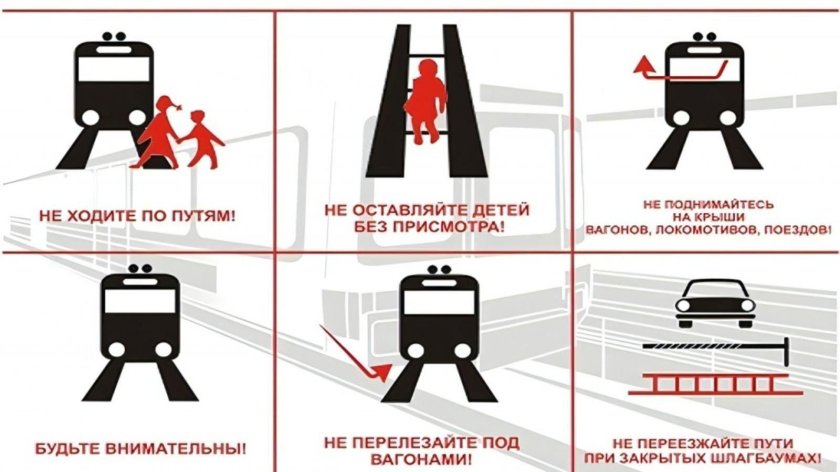 НЕ ХОДИТЕ ПО ПУТЯМ!

НЕ ОСТАВЛЯЙТЕ ДЕТЕЙ БЕЗ ПРИСМОТРА!

НЕ ПОДНИМАЙТЕСЬ НА КРЫШИ ВАГОНОВ, ЛОКОМОТИВОВ, ПОЕЗДОВ!

БУДЬТЕ ВНИМАТЕЛЬНЫ!

НЕ ПЕРЕЛЕЗАЙТЕ ПОД ВАГОНАМИ!

НЕ ПЕРЕЕЗЖАЙТЕ ПУТИ ПРИ ЗАКРЫТЫХ ШЛАГБАУМАХ!