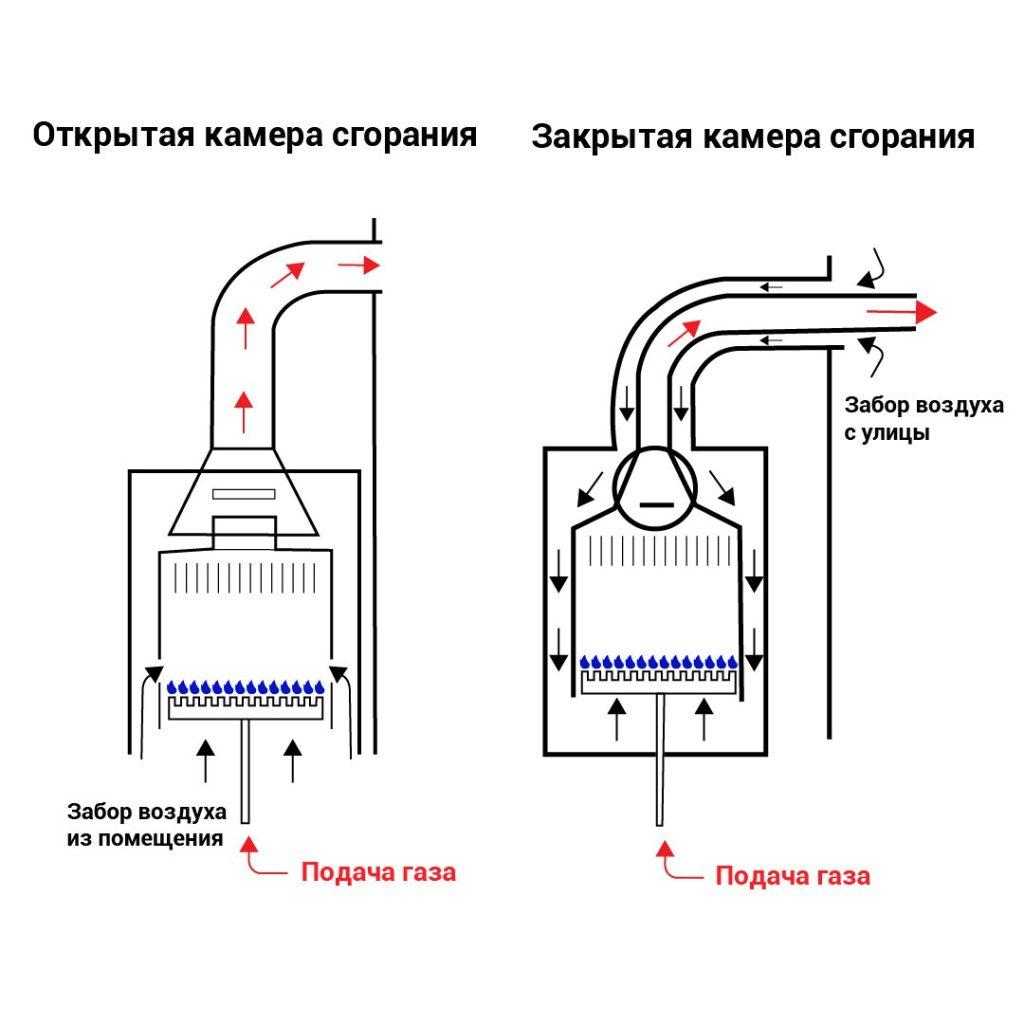 Открытая камера сгорания

Забор воздуха из помещения

Подача газа

Закрытая камера сгорания

Забор воздуха с улицы

Подача газа