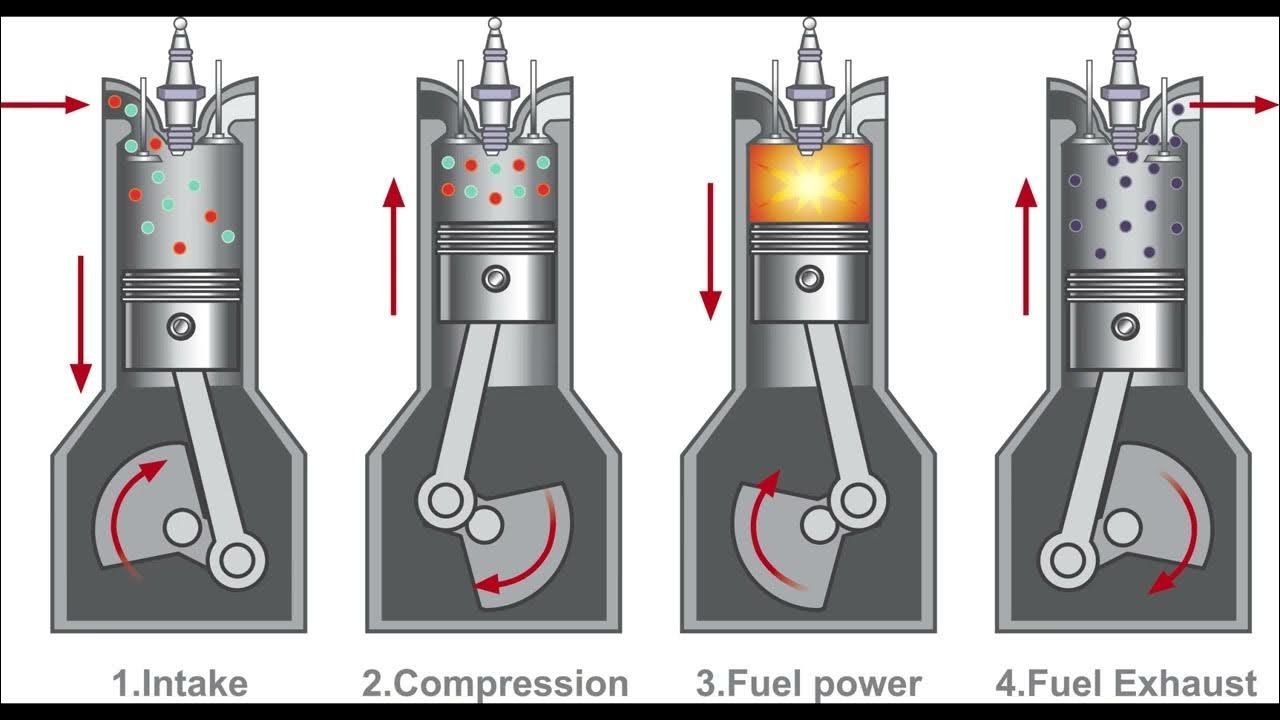 1.Intake

2.Compression

3.Fuel power

4.Fuel Exhaust