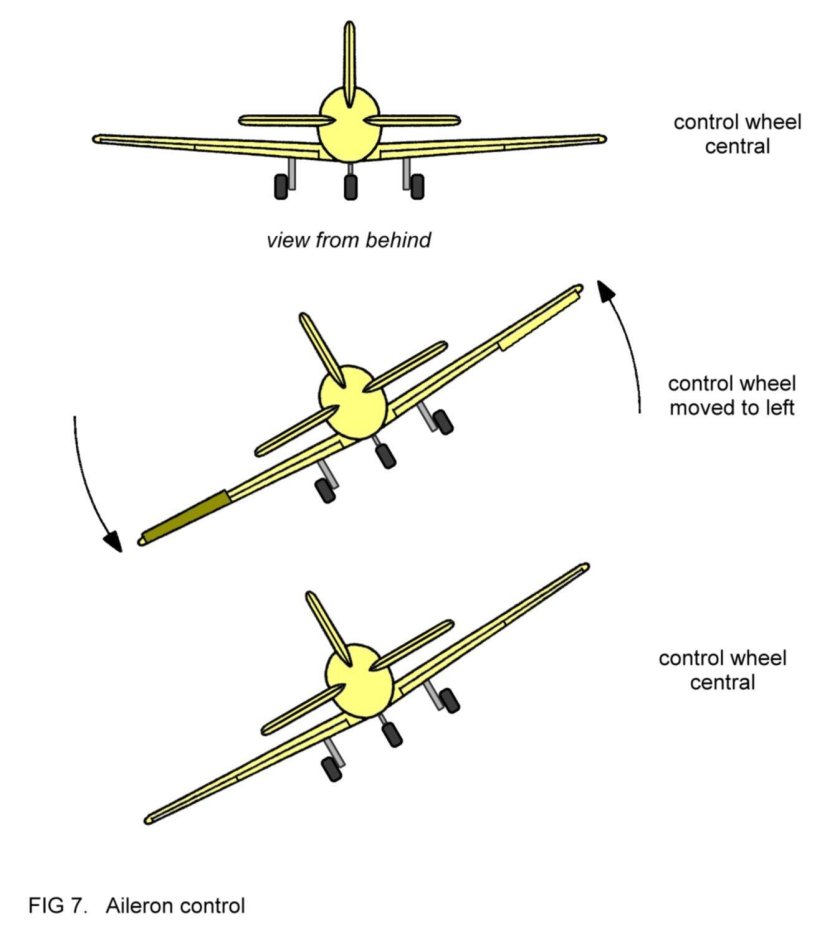 control wheel central

view from behind

control wheel moved to left

control wheel central

FIG 7. Aileron control