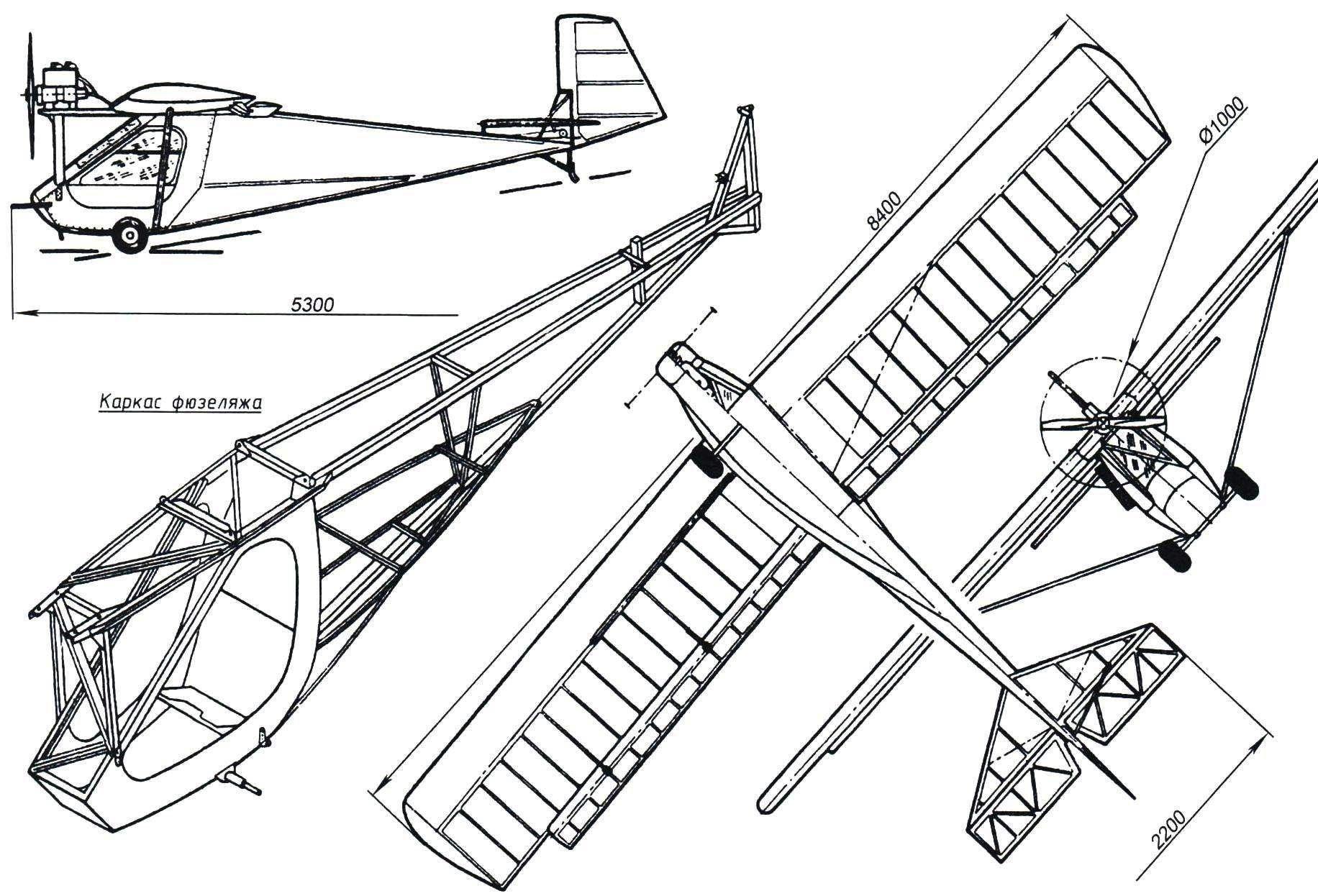 5300

Каркас фюзеляжа

8400

Ø1000

2200