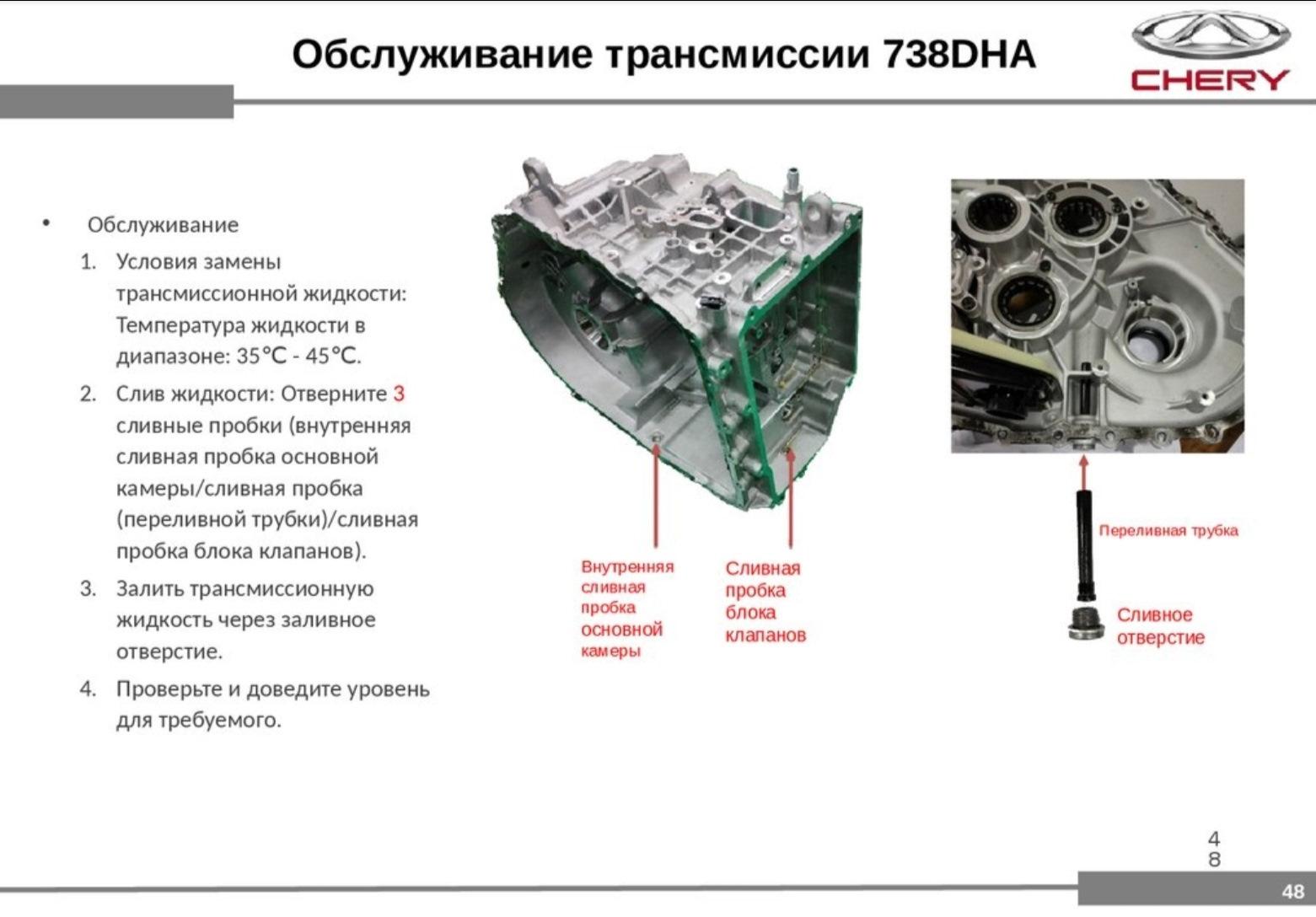 Обслуживание трансмиссии 738DHA

CHERY

• Обслуживание

1. Условия замены трансмиссионной жидкости: Температура жидкости в диапазоне: 35℃ - 45℃.
2. Слив жидкости: Отверните 3 сливные пробки (внутренняя сливная пробка основной камеры/сливная пробка (переливной трубки)/сливная пробка блока клапанов).
3. Залить трансмиссионную жидкость через заливное отверстие.
4. Проверьте и доведите уровень для требуемого.

Внутренняя сливная пробка основной камеры

Сливная пробка блока клапанов

Переливная трубка

Сливное отверстие

4
8

48