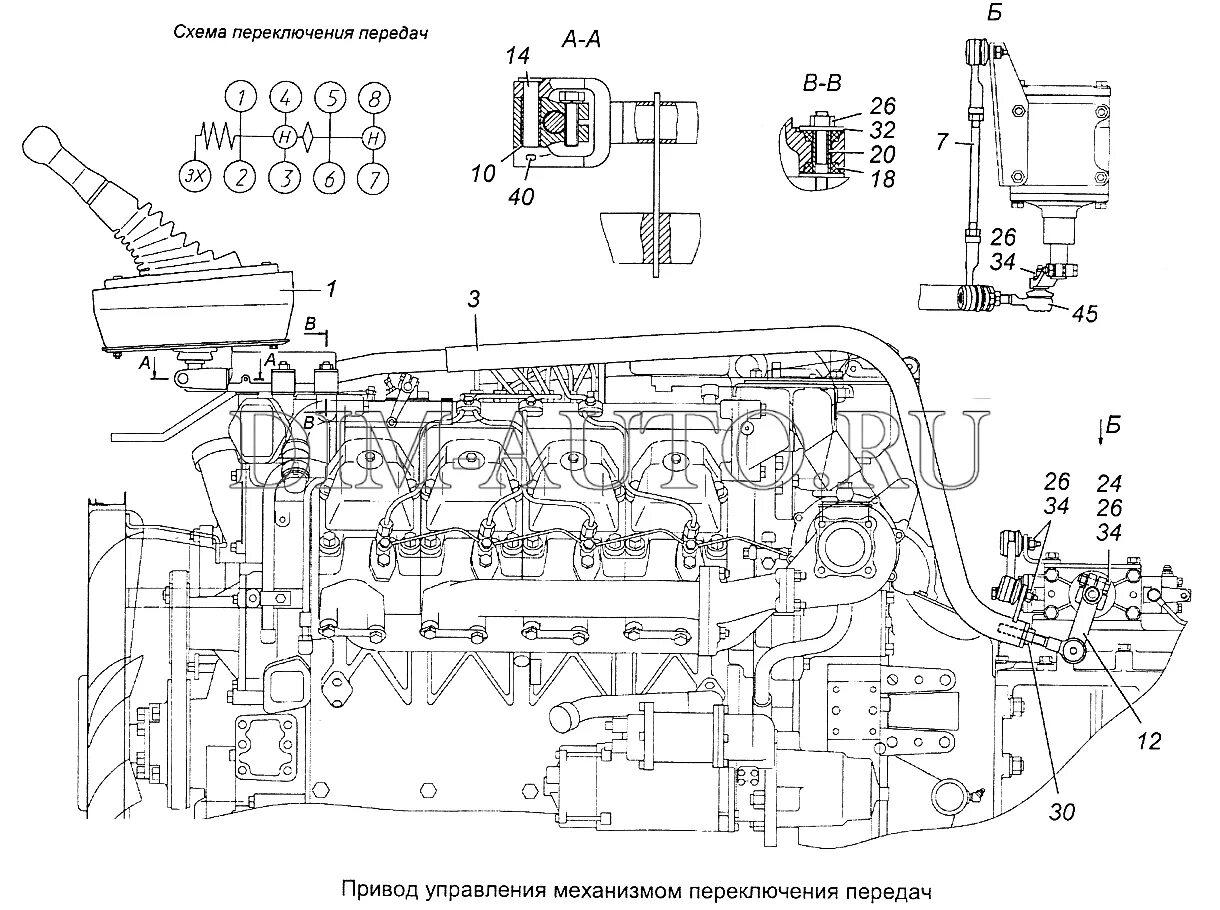 Схема переключения передач

1 4 5 8
Н Н
3Х 2 3 6 7

А-А
14
10
40

В-В
26
32
20
18

Б
7
26
34
45

1
3
В
А
А
В

DIM-AUTO.RU

Б
26
34
24
26
34
12
30

Привод управления механизмом переключения передач