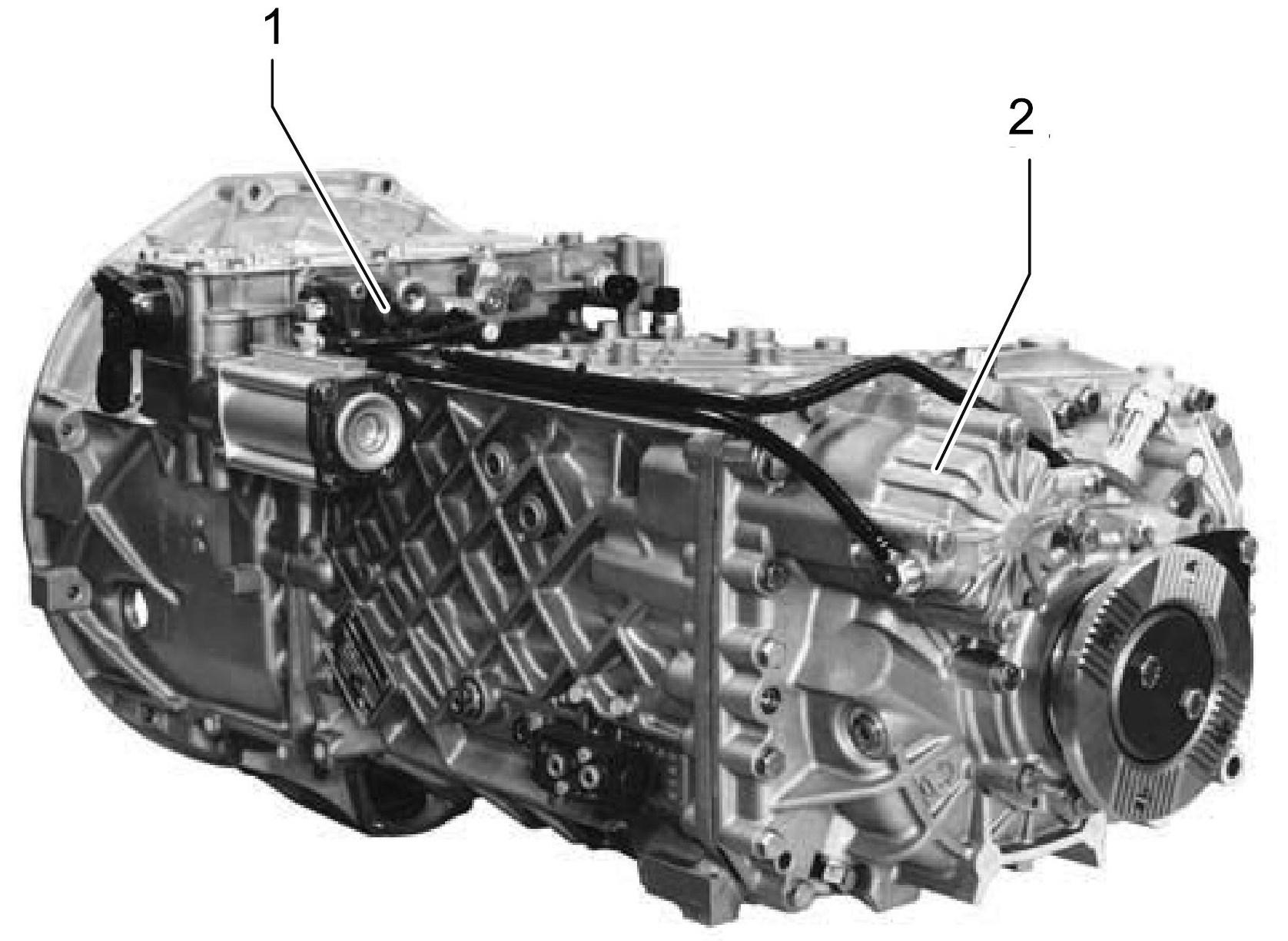 1

2