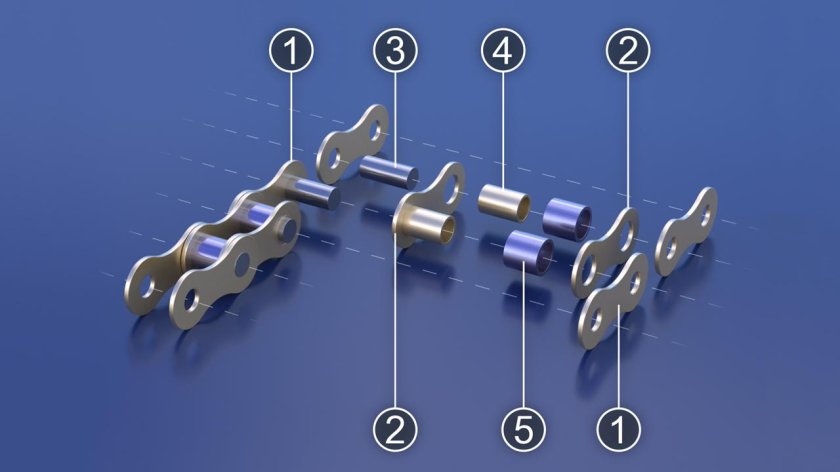 1
3
4
2
2
5
1