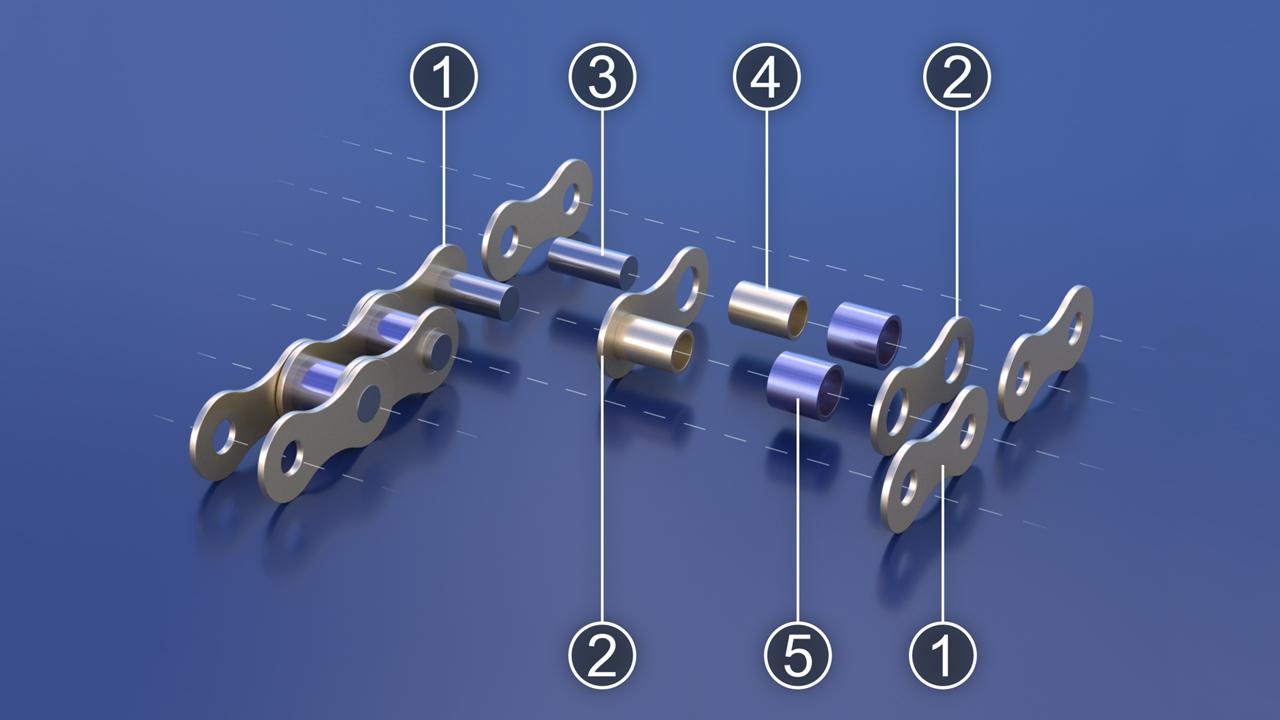 1
3
4
2
2
5
1