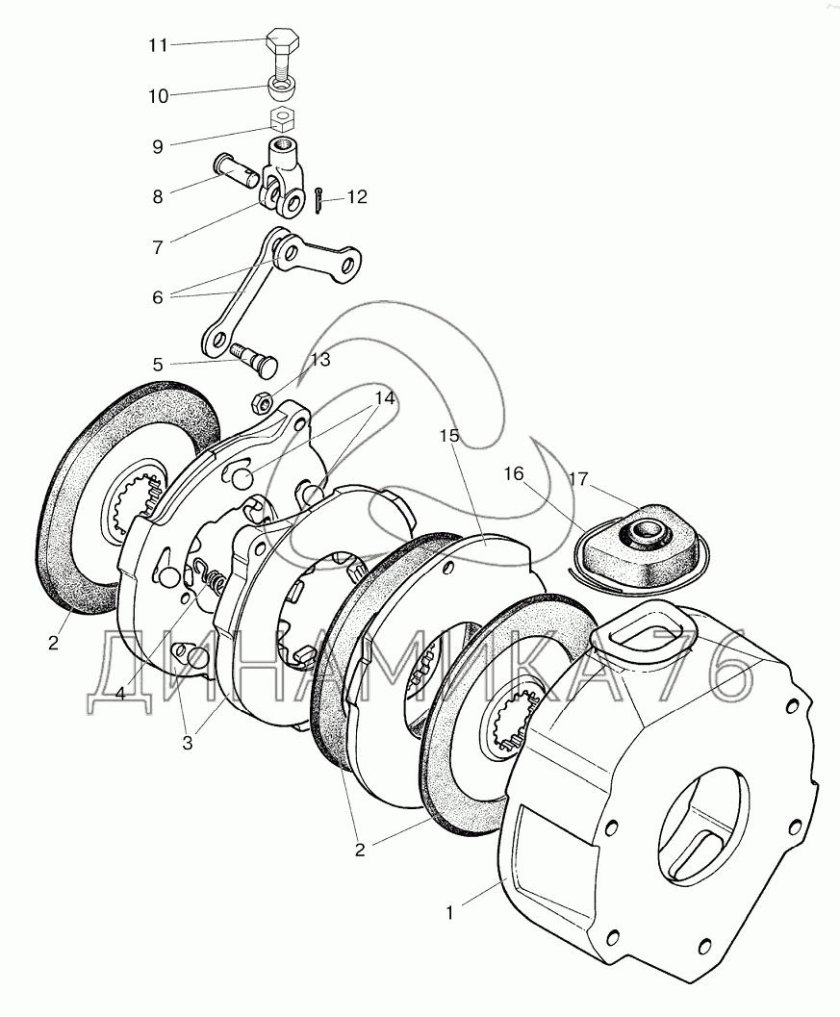 11
10
9
8
12
7
6
5
13
14
15
16
17
2
4
3
2
1
ДИНАМИКА 76