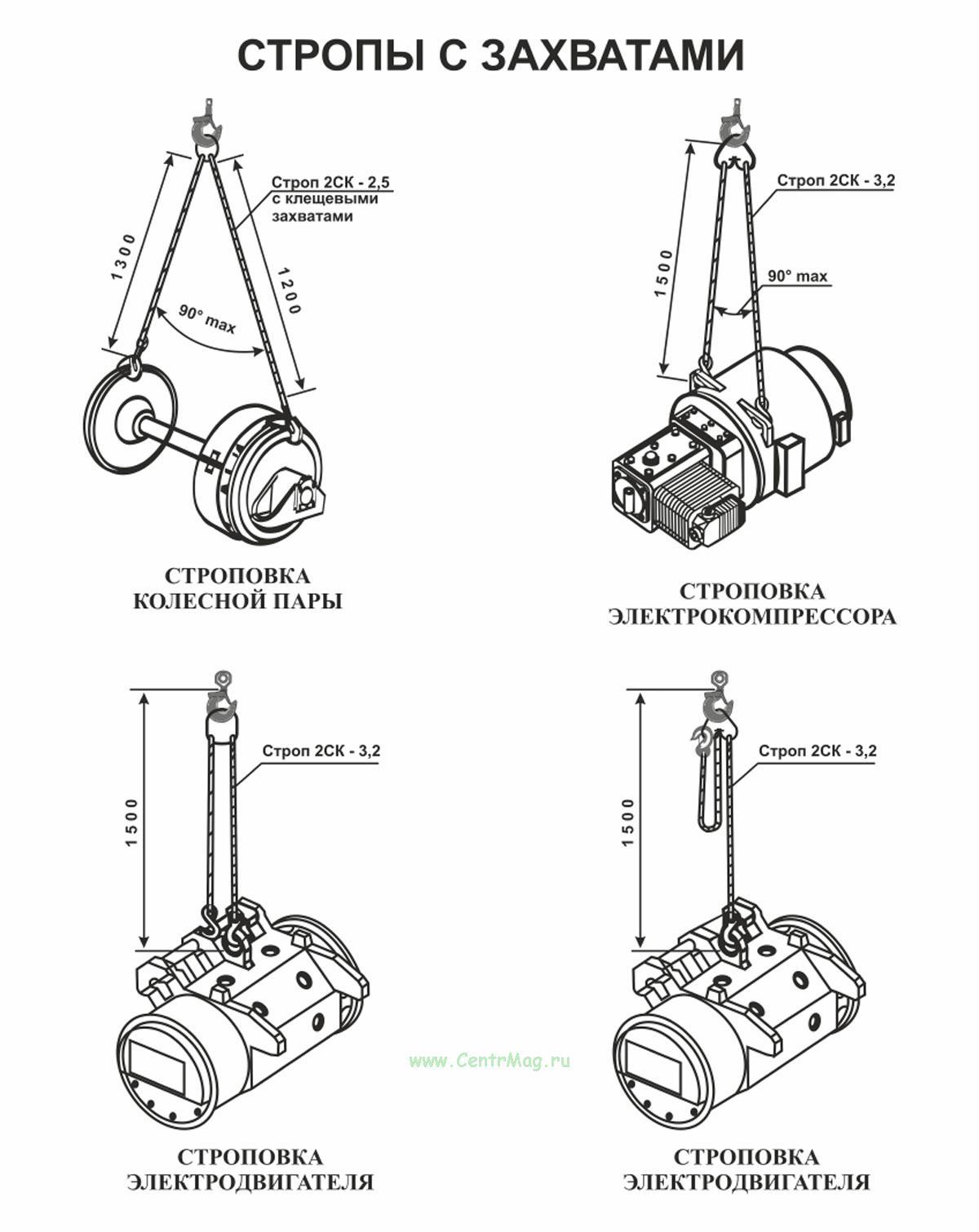 СТРОПЫ С ЗАХВАТАМИ

Строп 2СК - 2,5 с клещевыми захватами

1300

1200

90° max

СТРОПОВКА КОЛЕСНОЙ ПАРЫ

Строп 2СК - 3,2

1500

90° max

СТРОПОВКА ЭЛЕКТРОКОМПРЕССОРА

Строп 2СК - 3,2

1500

СТРОПОВКА ЭЛЕКТРОДВИГАТЕЛЯ

www.CentrMag.ru

Строп 2СК - 3,2

1500

СТРОПОВКА ЭЛЕКТРОДВИГАТЕЛЯ