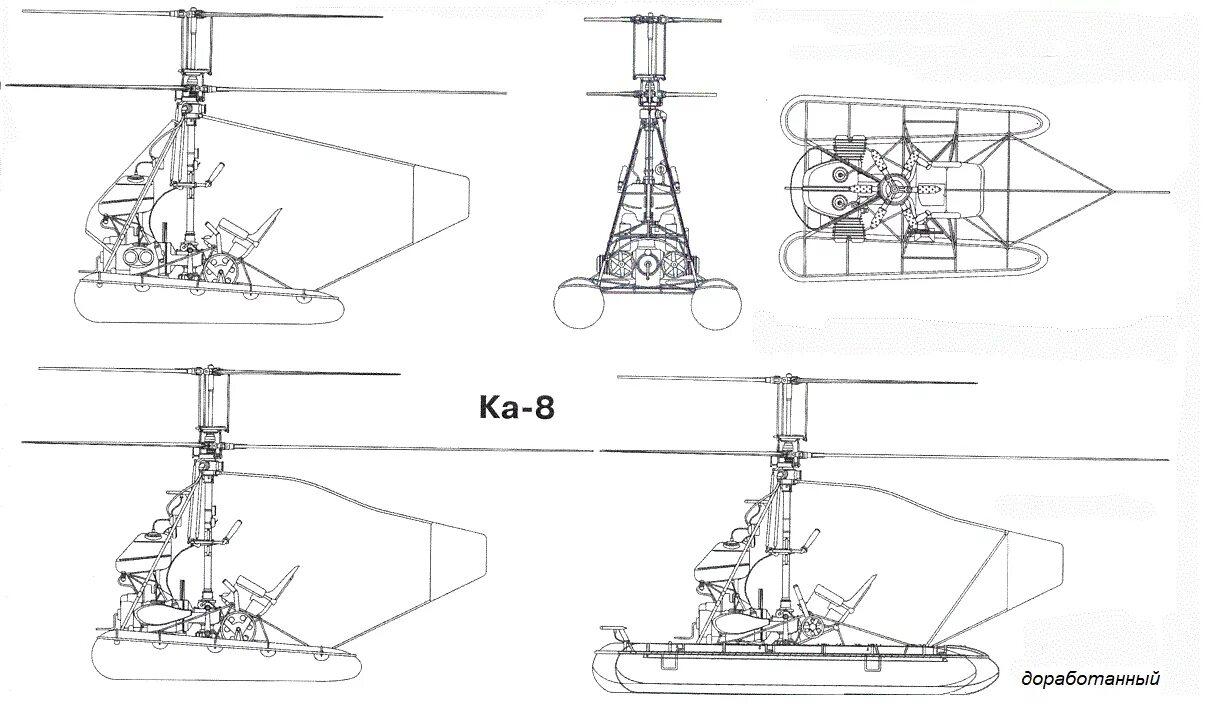 Ка-8

доработанный