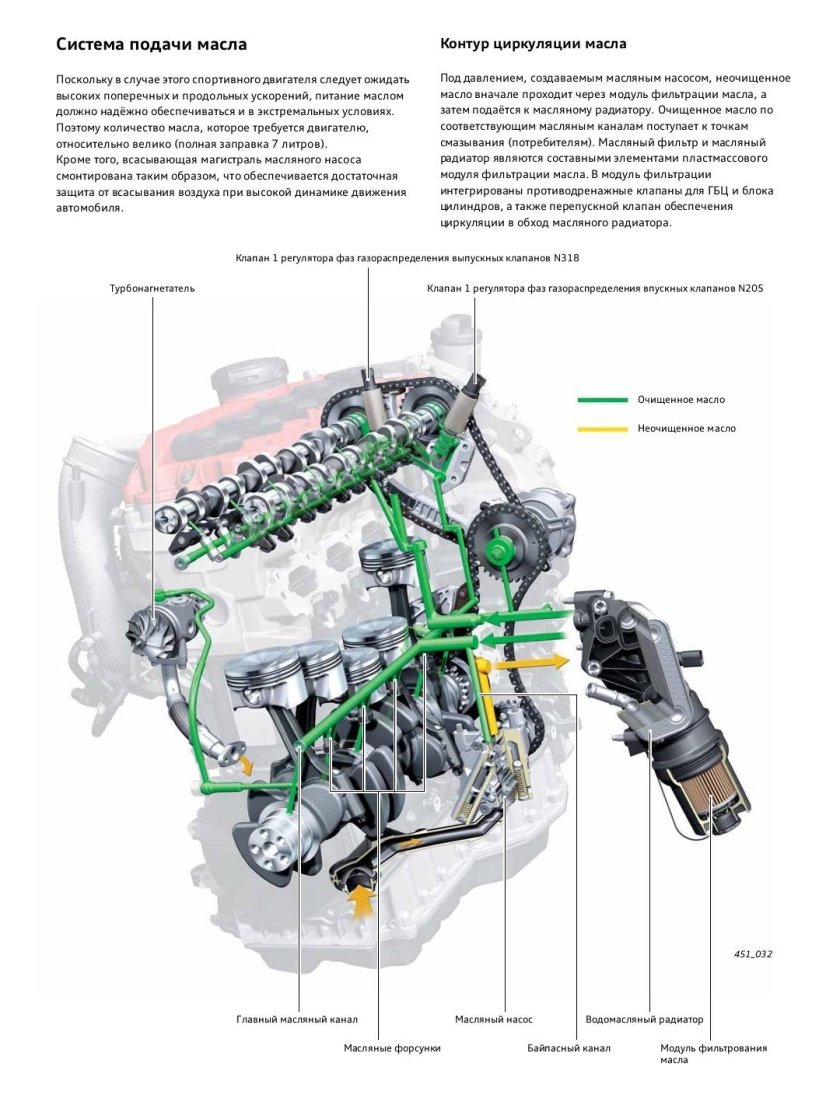 Система подачи масла

Поскольку в случае этого спортивного двигателя следует ожидать высоких поперечных и продольных ускорений, питание маслом должно надёжно обеспечиваться и в экстремальных условиях. Поэтому количество масла, которое требуется двигателю, относительно велико (полная заправка 7 литров).
Кроме того, всасывающая магистраль масляного насоса смонтирована таким образом, что обеспечивается достаточная защита от всасывания воздуха при высокой динамике движения автомобиля.

Контур циркуляции масла

Под давлением, создаваемым масляным насосом, неочищенное масло вначале проходит через модуль фильтрации масла, а затем подаётся к масляному радиатору. Очищенное масло по соответствующим масляным каналам поступает к точкам смазывания (потребителям). Масляный фильтр и масляный радиатор являются составными элементами пластмассового модуля фильтрации масла. В модуль фильтрации интегрированы противодренажные клапаны для ГБЦ и блока цилиндров, а также перепускной клапан обеспечения циркуляции в обход масляного радиатора.

Клапан 1 регулятора фаз газораспределения выпускных клапанов N318

Турбонагнетатель

Клапан 1 регулятора фаз газораспределения впускных клапанов N205

Очищенное масло

Неочищенное масло

451_032

Главный масляный канал

Масляный насос

Водомасляный радиатор

Масляные форсунки

Байпасный канал

Модуль фильтрования масла