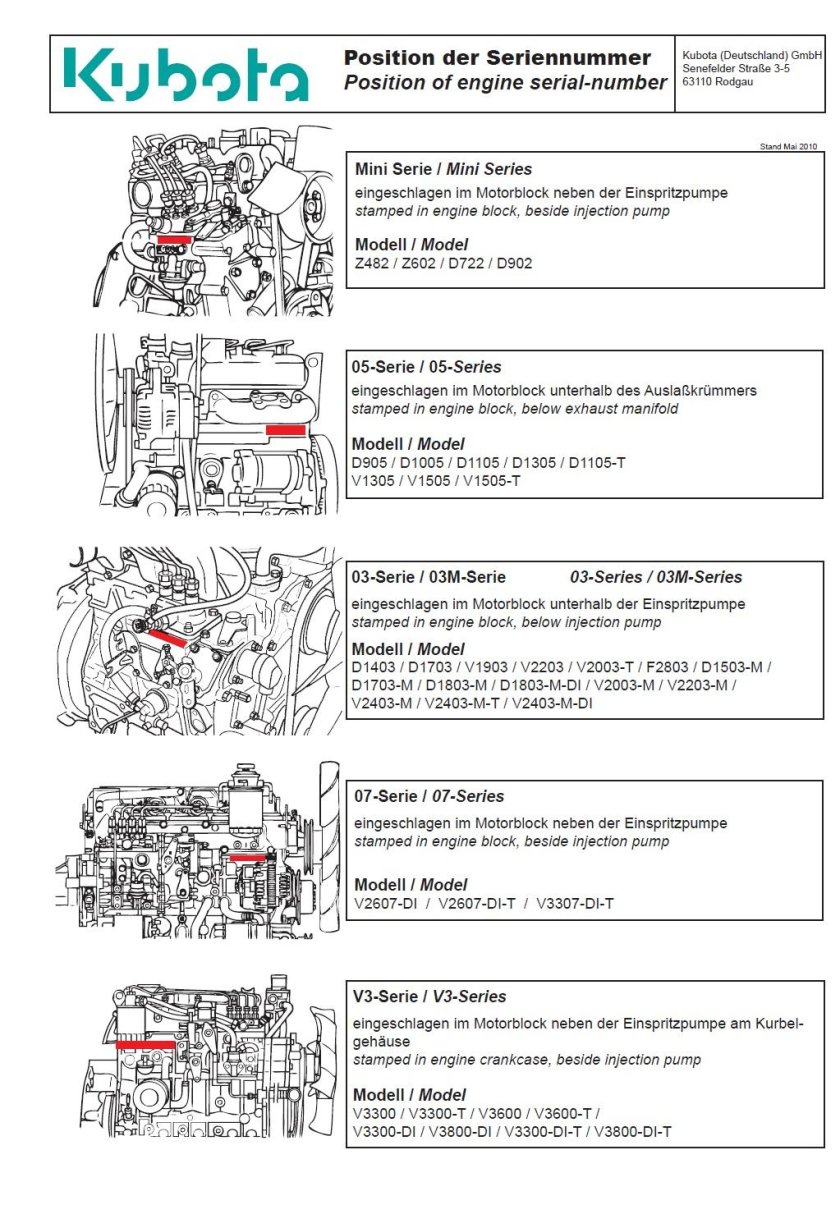 Kubota

Position der Seriennummer
Position of engine serial-number

Kubota (Deutschland) GmbH
Senefelder Straße 3-5
63110 Rodgau

Stand Mai 2010

Mini Serie / Mini Series
eingeschlagen im Motorblock neben der Einspritzpumpe
stamped in engine block, beside injection pump

Modell / Model
Z482 / Z602 / D722 / D902

05-Serie / 05-Series
eingeschlagen im Motorblock unterhalb des Auslaßkrümmers
stamped in engine block, below exhaust manifold

Modell / Model
D905 / D1005 / D1105 / D1305 / D1105-T
V1305 / V1505 / V1505-T

03-Serie / 03M-Serie 03-Series / 03M-Series
eingeschlagen im Motorblock unterhalb der Einspritzpumpe
stamped in engine block, below injection pump

Modell / Model
D1403 / D1703 / V1903 / V2203 / V2003-T / F2803 / D1503-M / D1703-M / D1803-M / D1803-M-DI / V2003-M / V2203-M / V2403-M / V2403-M-T / V2403-M-DI

07-Serie / 07-Series
eingeschlagen im Motorblock neben der Einspritzpumpe
stamped in engine block, beside injection pump

Modell / Model
V2607-DI / V2607-DI-T / V3307-DI-T

V3-Serie / V3-Series
eingeschlagen im Motorblock neben der Einspritzpumpe am Kurbelgehäuse
stamped in engine crankcase, beside injection pump

Modell / Model
V3300 / V3300-T / V3600 / V3600-T /
V3300-DI / V3800-DI / V3300-DI-T / V3800-DI-T