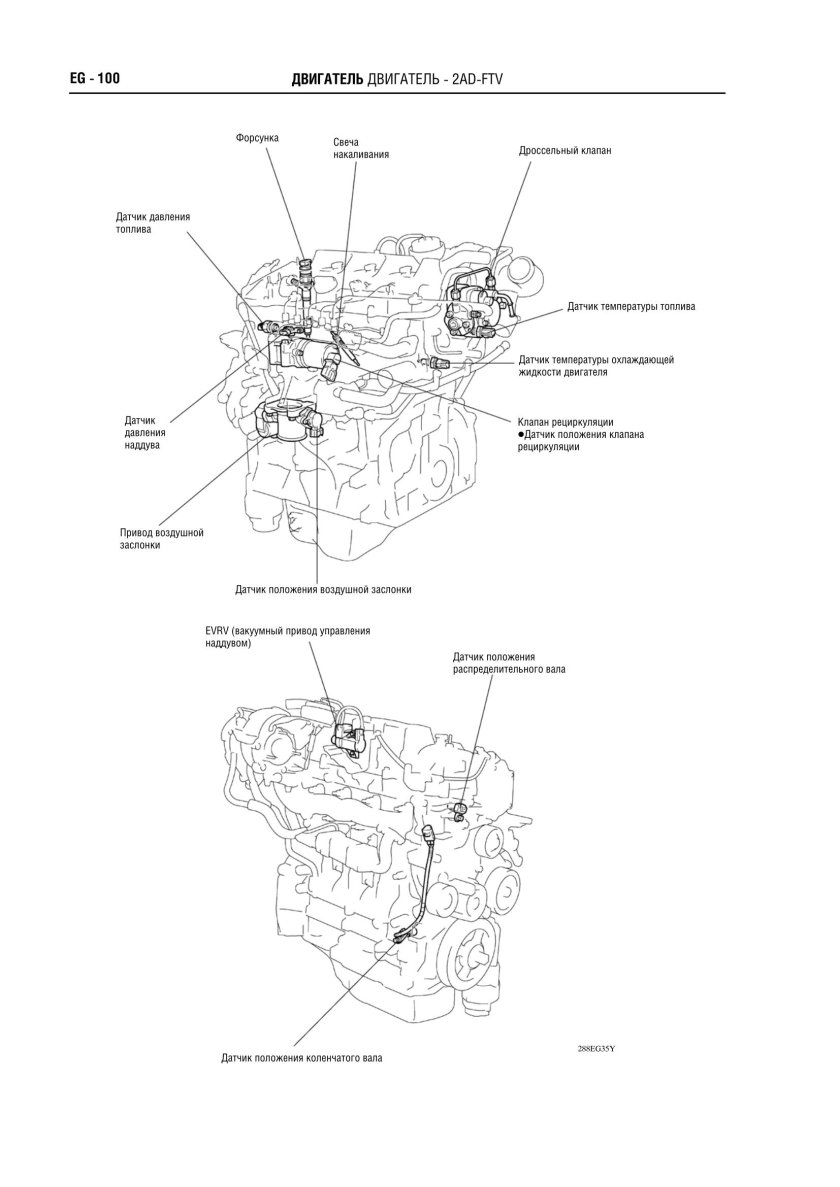 EG - 100

ДВИГАТЕЛЬ ДВИГАТЕЛЬ - 2AD-FTV

Форсунка

Свеча накаливания

Дроссельный клапан

Датчик давления топлива

Датчик температуры топлива

Датчик температуры охлаждающей жидкости двигателя

Датчик давления наддува

Клапан рециркуляции
●Датчик положения клапана рециркуляции

Привод воздушной заслонки

Датчик положения воздушной заслонки

EVRV (вакуумный привод управления наддувом)

Датчик положения распределительного вала

Датчик положения коленчатого вала

288EG35Y