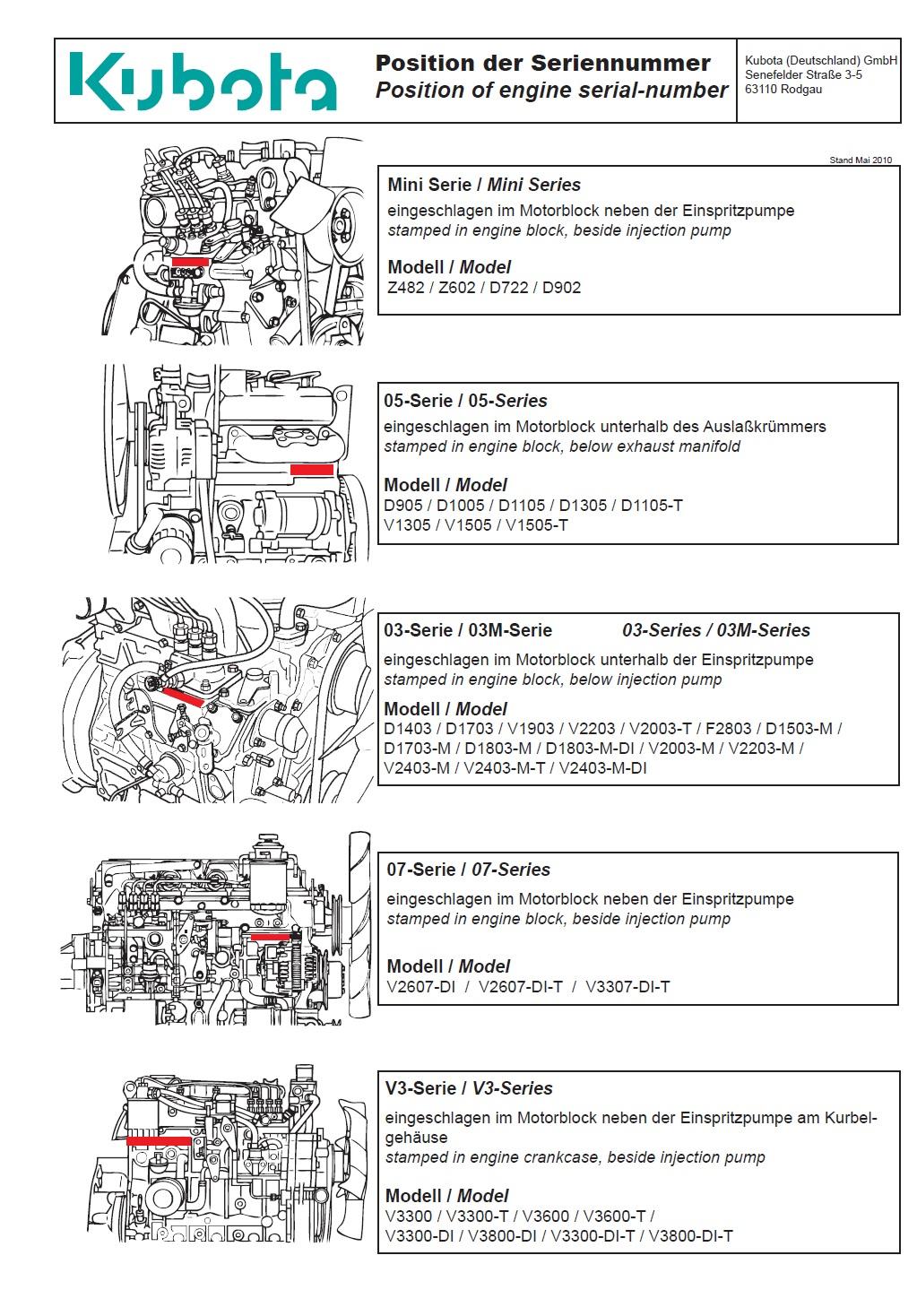 Kubota

Position der Seriennummer
Position of engine serial-number

Kubota (Deutschland) GmbH
Senefelder Straße 3-5
63110 Rodgau

Stand Mai 2010

Mini Serie / Mini Series
eingeschlagen im Motorblock neben der Einspritzpumpe
stamped in engine block, beside injection pump

Modell / Model
Z482 / Z602 / D722 / D902

05-Serie / 05-Series
eingeschlagen im Motorblock unterhalb des Auslaßkrümmers
stamped in engine block, below exhaust manifold

Modell / Model
D905 / D1005 / D1105 / D1305 / D1105-T
V1305 / V1505 / V1505-T

03-Serie / 03M-Serie 03-Series / 03M-Series
eingeschlagen im Motorblock unterhalb der Einspritzpumpe
stamped in engine block, below injection pump

Modell / Model
D1403 / D1703 / V1903 / V2203 / V2003-T / F2803 / D1503-M / D1703-M / D1803-M / D1803-M-DI / V2003-M / V2203-M / V2403-M / V2403-M-T / V2403-M-DI

07-Serie / 07-Series
eingeschlagen im Motorblock neben der Einspritzpumpe
stamped in engine block, beside injection pump

Modell / Model
V2607-DI / V2607-DI-T / V3307-DI-T

V3-Serie / V3-Series
eingeschlagen im Motorblock neben der Einspritzpumpe am Kurbelgehäuse
stamped in engine crankcase, beside injection pump

Modell / Model
V3300 / V3300-T / V3600 / V3600-T /
V3300-DI / V3800-DI / V3300-DI-T / V3800-DI-T