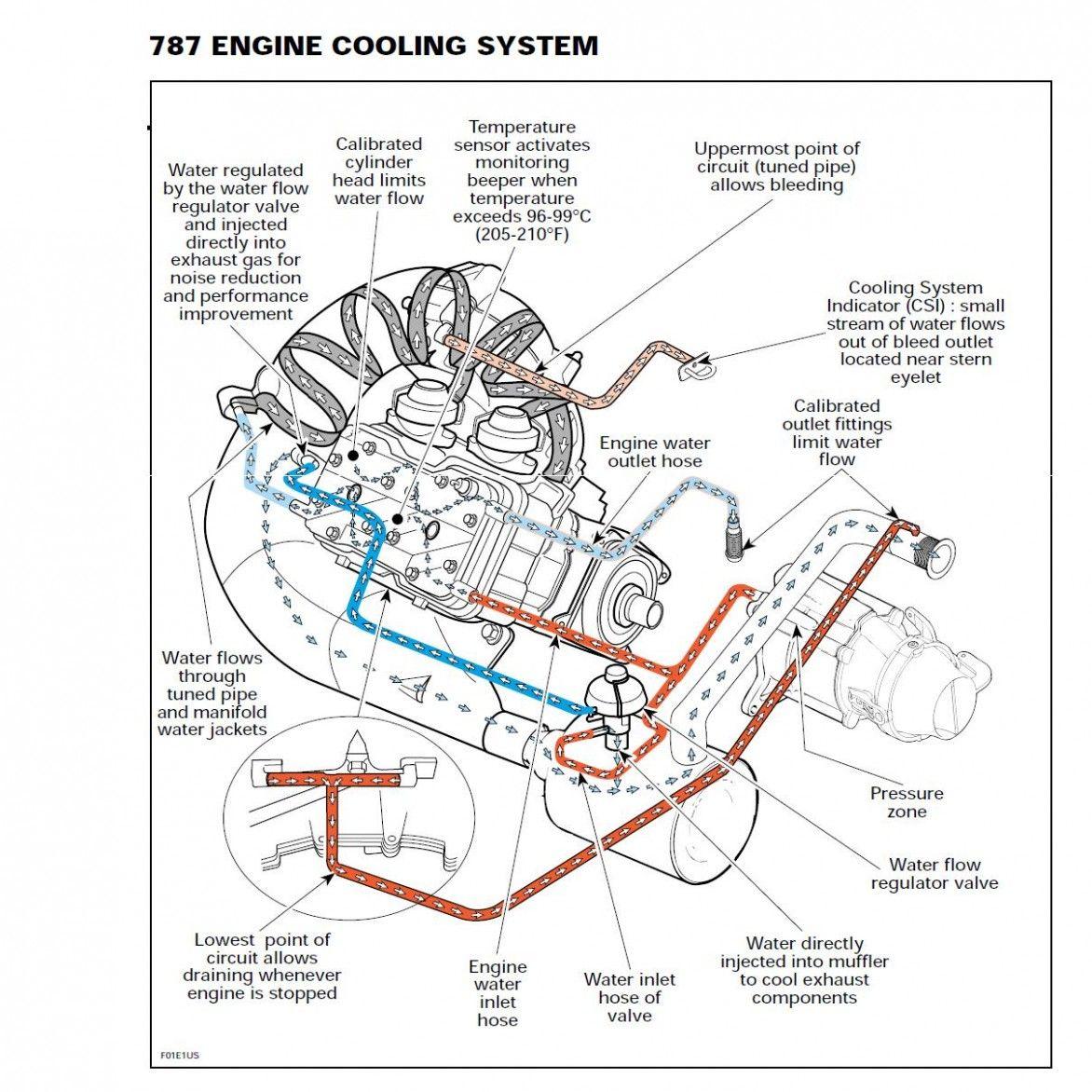 787 ENGINE COOLING SYSTEM

Water regulated by the water flow regulator valve and injected directly into exhaust gas for noise reduction and performance improvement

Calibrated cylinder head limits water flow

Temperature sensor activates monitoring beeper when temperature exceeds 96-99°C (205-210°F)

Uppermost point of circuit (tuned pipe) allows bleeding

Cooling System Indicator (CSI) : small stream of water flows out of bleed outlet located near stern eyelet

Calibrated outlet fittings limit water flow

Engine water outlet hose

Water flows through tuned pipe and manifold water jackets

Pressure zone

Water flow regulator valve

Lowest point of circuit allows draining whenever engine is stopped

Engine water inlet hose

Water inlet hose of valve

Water directly injected into muffler to cool exhaust components

F01E1US