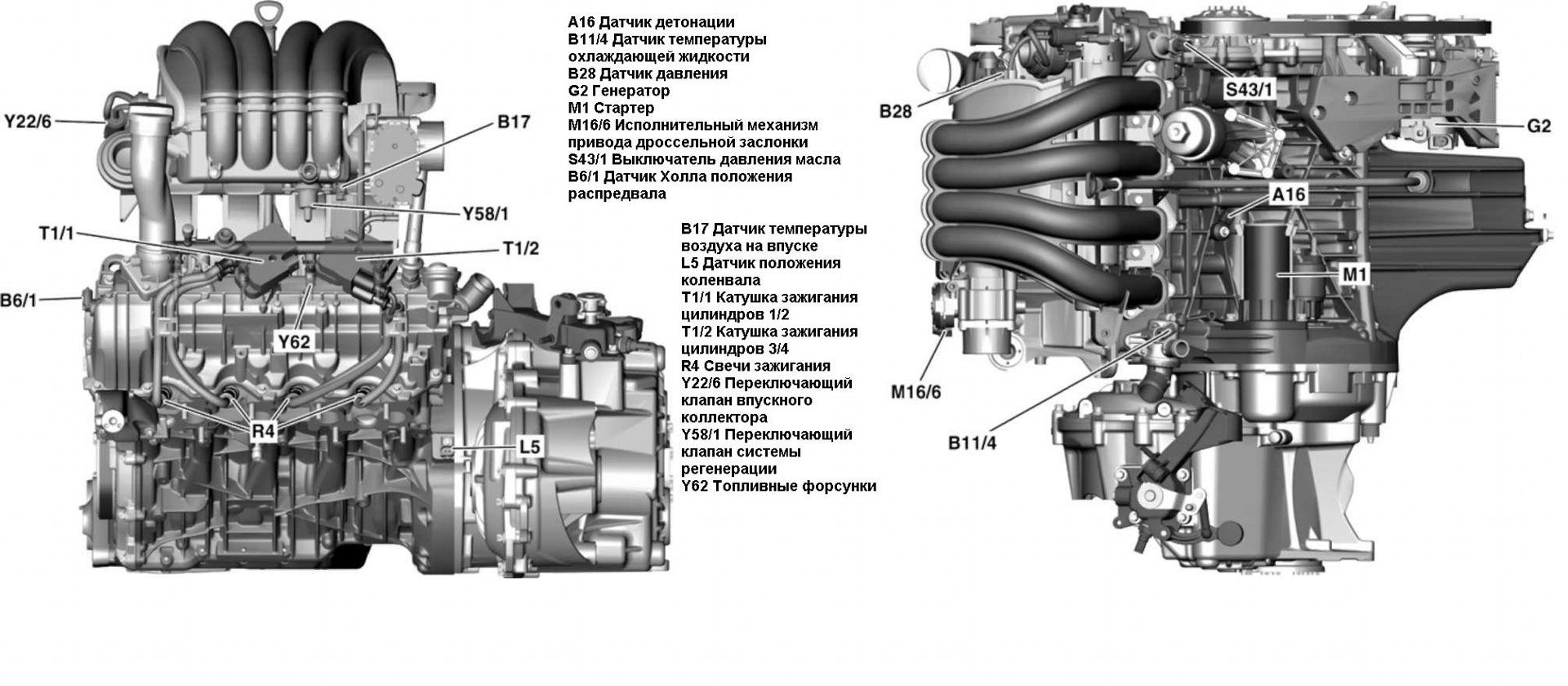 Y22/6

B17

Y58/1

T1/1

T1/2

B6/1

Y62

R4

L5

A16 Датчик детонации
B11/4 Датчик температуры охлаждающей жидкости
B28 Датчик давления
G2 Генератор
M1 Стартер
M16/6 Исполнительный механизм привода дроссельной заслонки
S43/1 Выключатель давления масла
B6/1 Датчик Холла положения распредвала

B17 Датчик температуры воздуха на впуске
L5 Датчик положения коленвала
T1/1 Катушка зажигания цилиндров 1/2
T1/2 Катушка зажигания цилиндров 3/4
R4 Свечи зажигания
Y22/6 Переключающий клапан впускного коллектора
Y58/1 Переключающий клапан системы регенерации
Y62 Топливные форсунки

B28

S43/1

G2

A16

M1

M16/6

B11/4