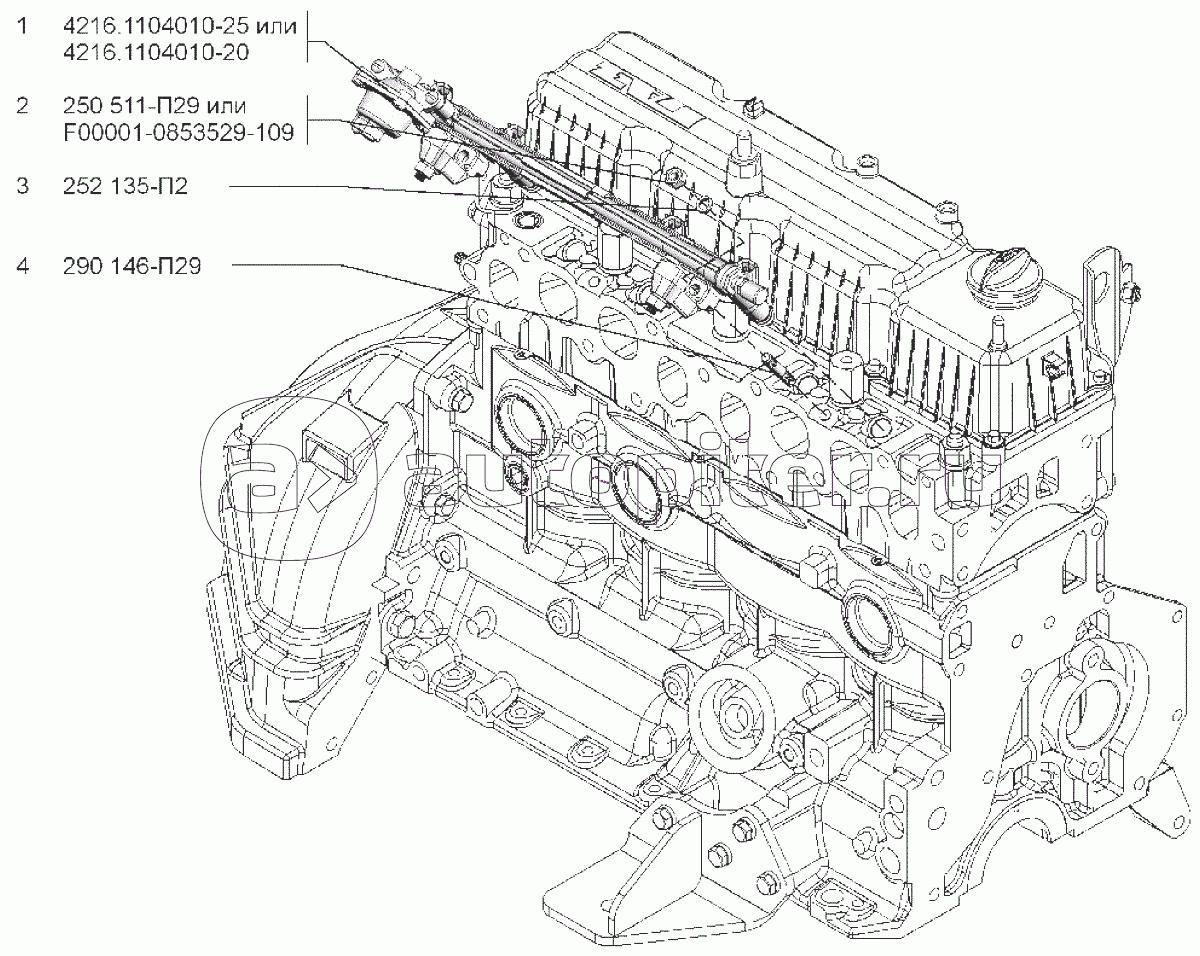 1 4216.1104010-25 или 4216.1104010-20

2 250 511-П29 или F00001-0853529-109

3 252 135-П2

4 290 146-П29

autopiter.ru