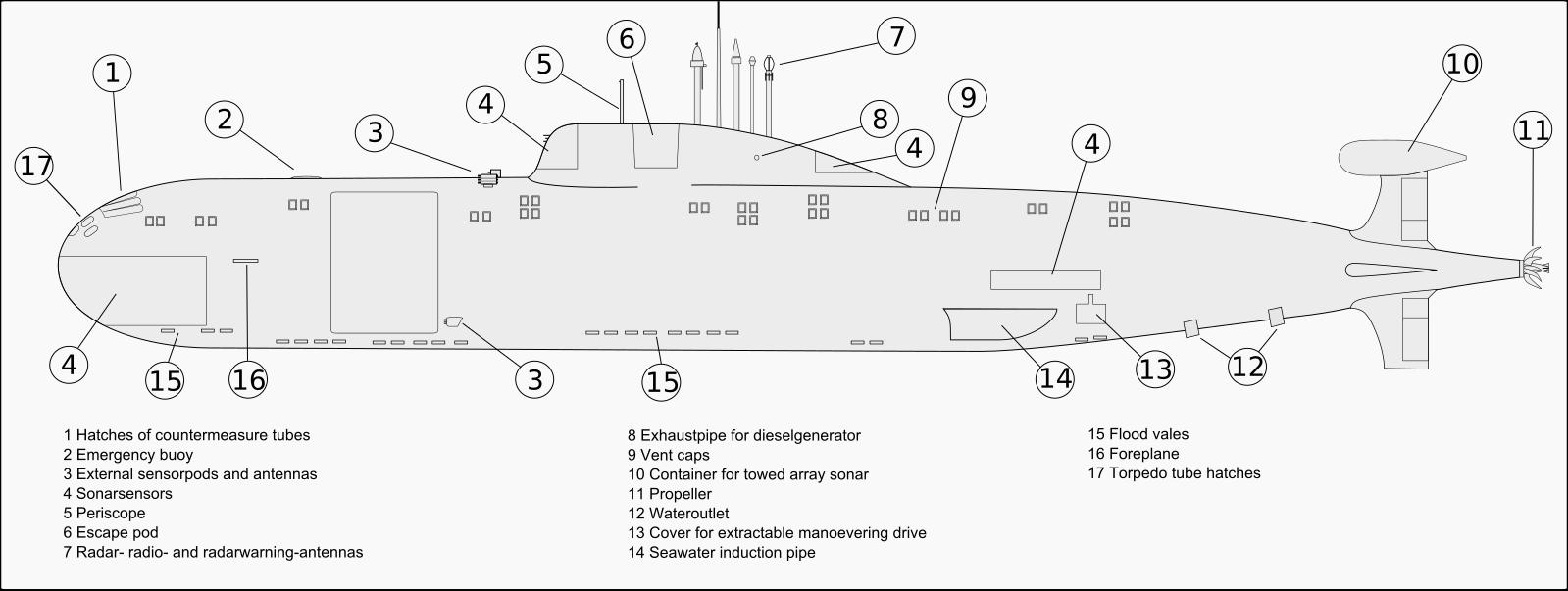 1
2
3
4
5
6
7
8
4
9
4
10
11
17
4
15
16
3
15
14
13
12

1 Hatches of countermeasure tubes
2 Emergency buoy
3 External sensorpods and antennas
4 Sonarsensors
5 Periscope
6 Escape pod
7 Radar- radio- and radarwarning-antennas

8 Exhaustpipe for dieselgenerator
9 Vent caps
10 Container for towed array sonar
11 Propeller
12 Wateroutlet
13 Cover for extractable manoevering drive
14 Seawater induction pipe

15 Flood vales
16 Foreplane
17 Torpedo tube hatches