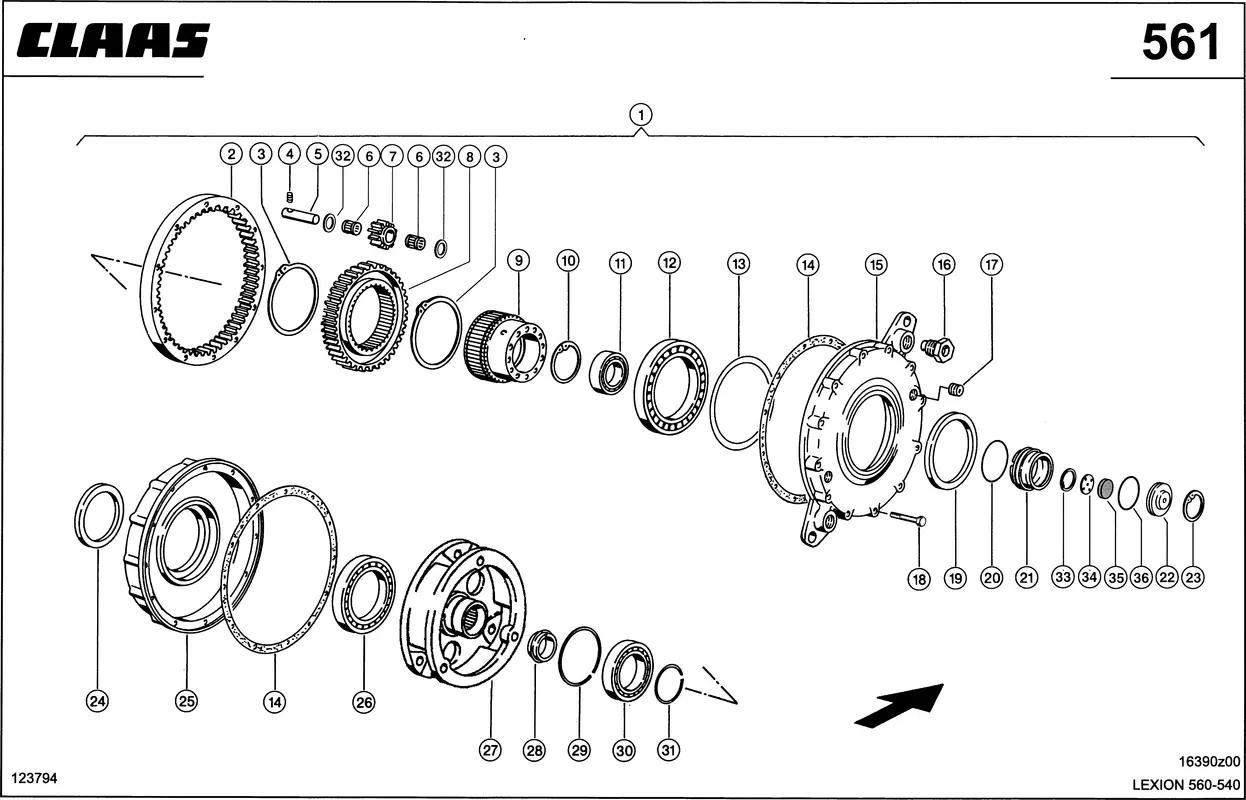 CLAAS

561

1

2 3 4 5 32 6 7 6 32 8 3

9 10 11 12 13 14 15 16 17

18 19 20 21 33 34 35 36 22 23

24 25 14 26 27 28 29 30 31

123794

16390z00
LEXION 560-540