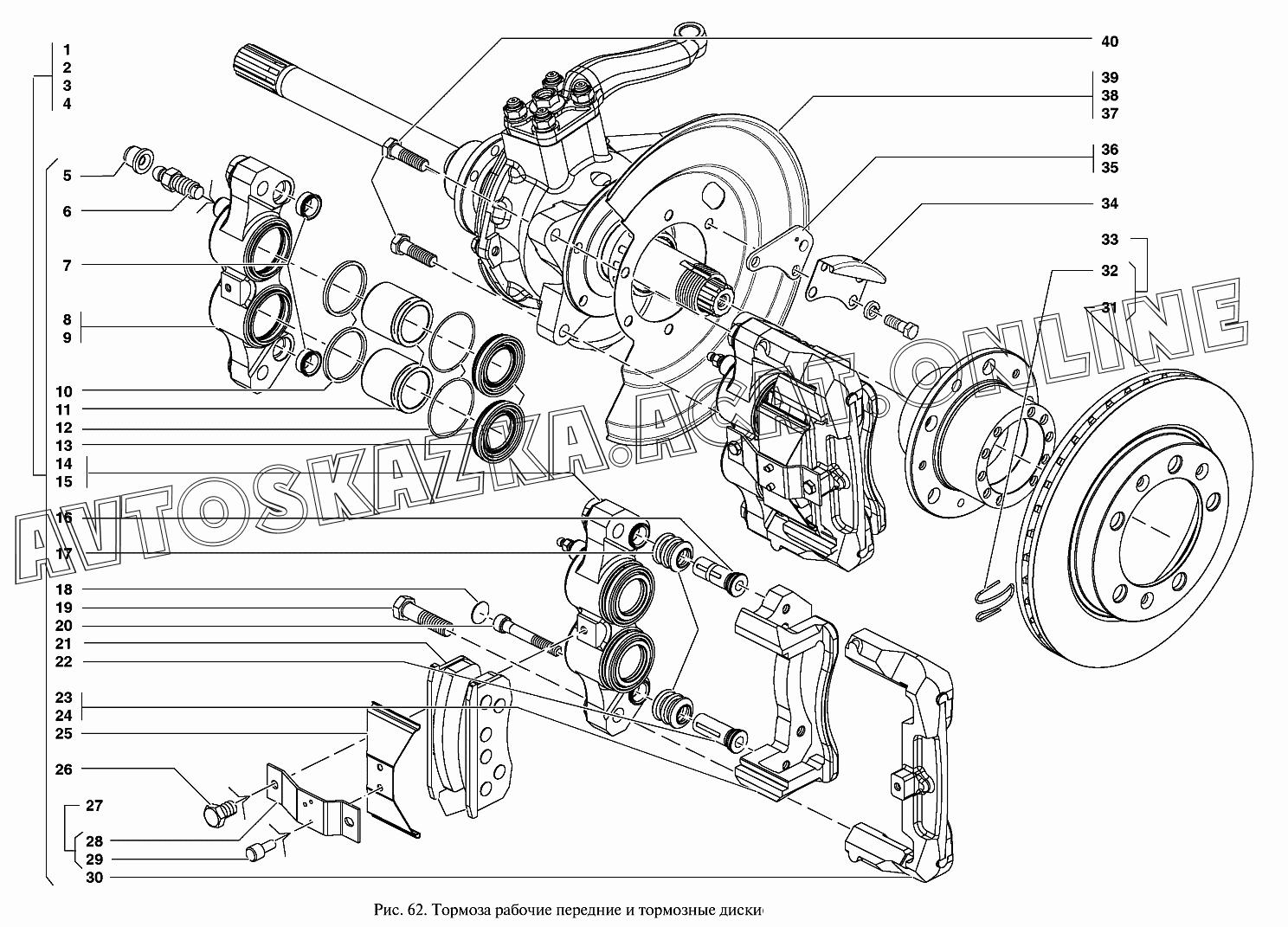 1
2
3
4
5
6
7
8
9
10
11
12
13
14
15
16
17
18
19
20
21
22
23
24
25
26
27
28
29
30
40
39
38
37
36
35
34
33
32
31

AVTOSKAZKA.ACAT.ONLINE

Рис. 62. Тормоза рабочие передние и тормозные диски